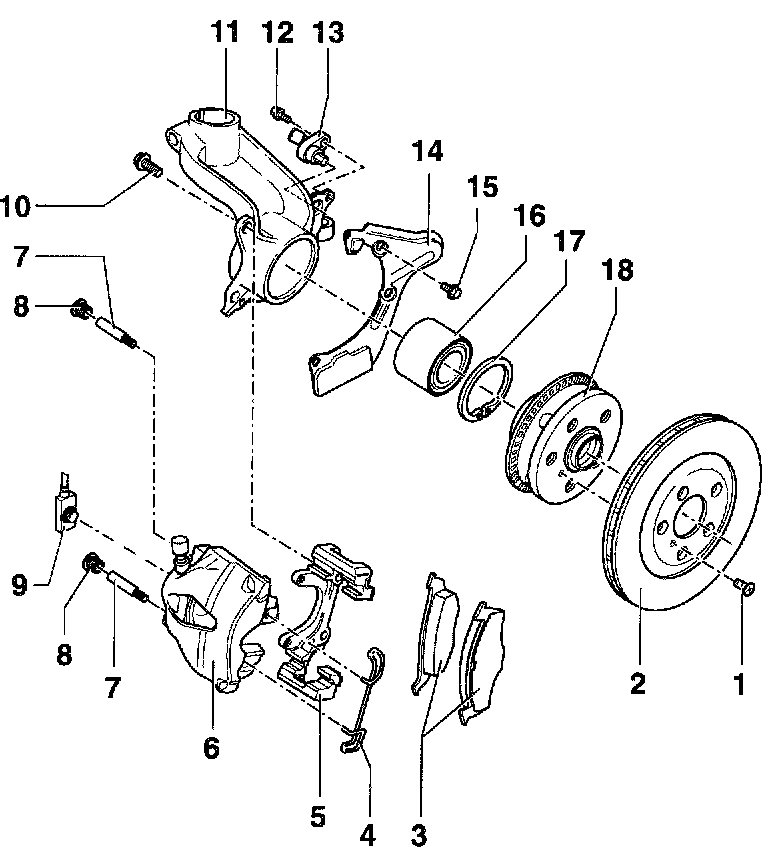 11
12
13
14
15
16
17
18
10
7
8
9
8
7
6
5
4
3
2
1