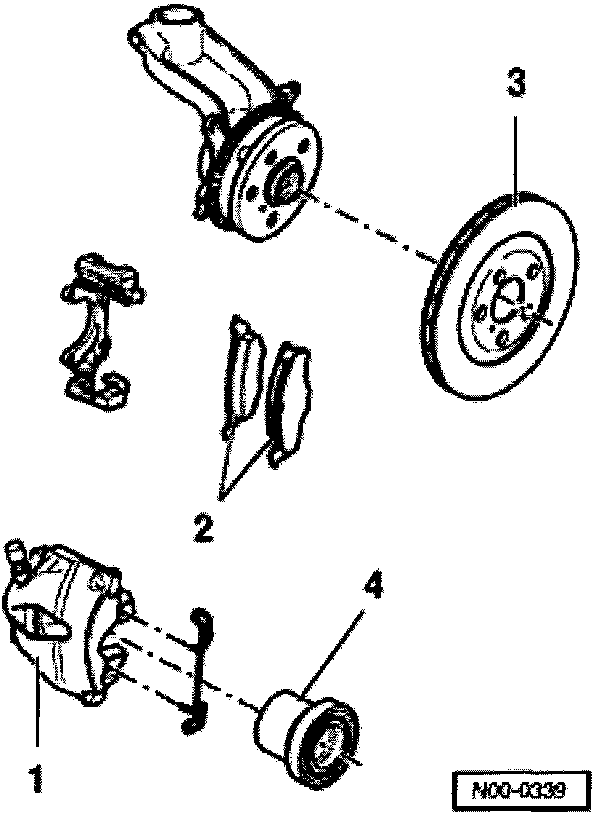 3

2

4

1

M00-0339