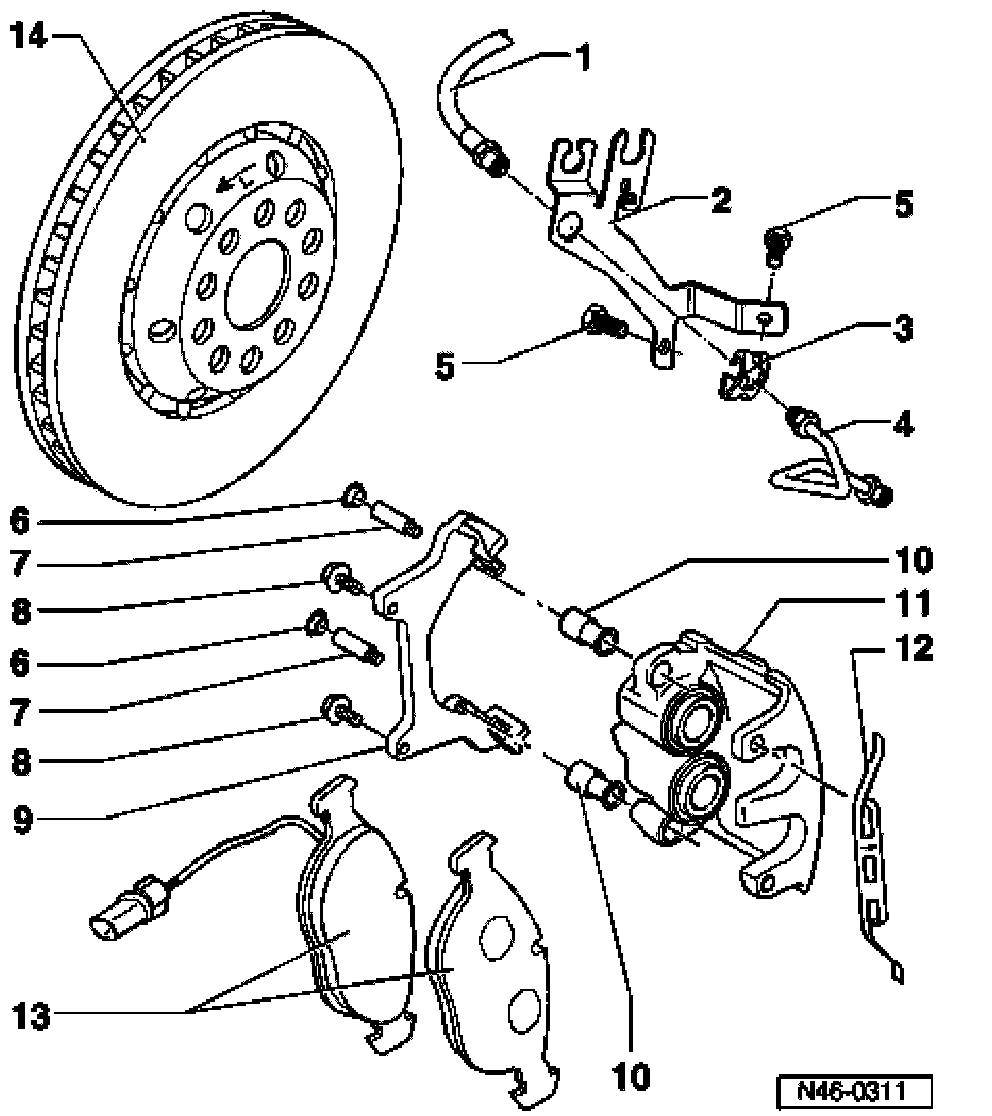 14
1
2
5
5
3
4
6
7
8
6
7
8
9
10
11
12
13
10
N46-0311