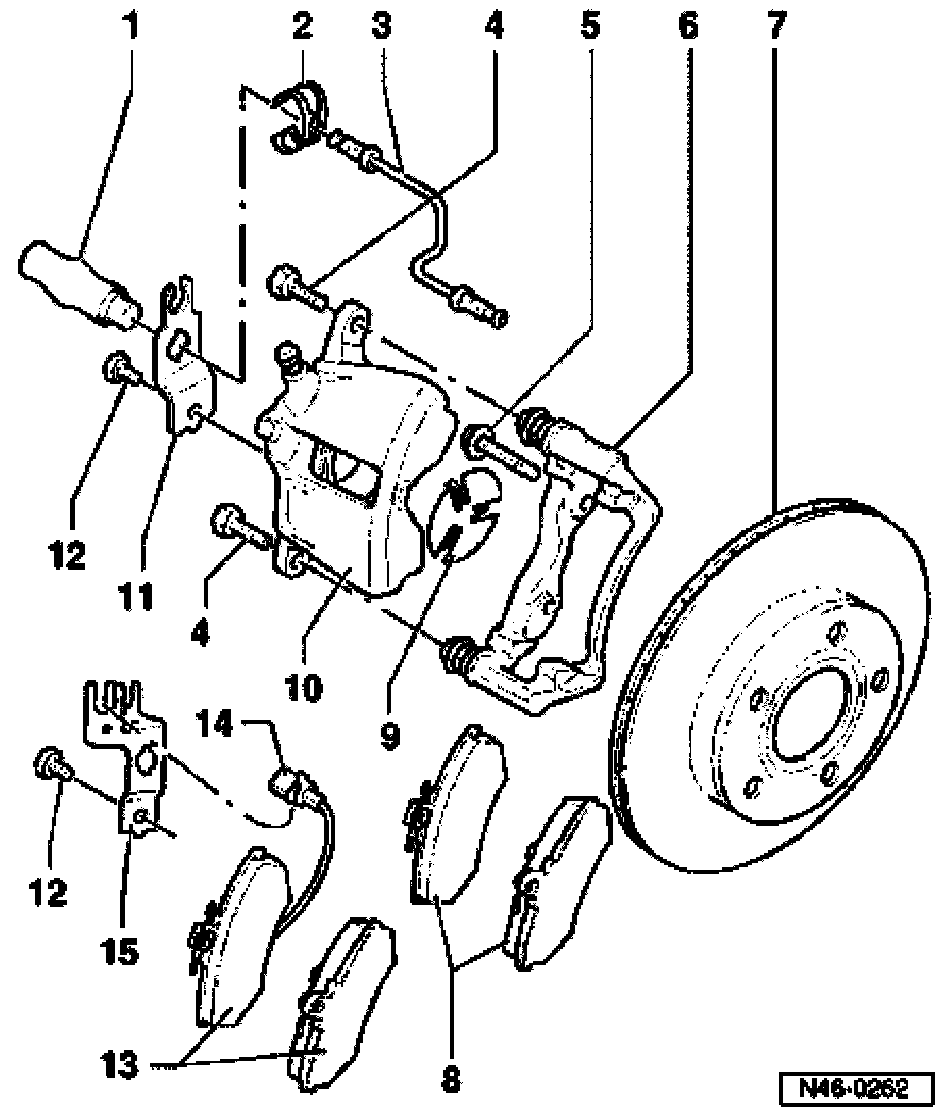 1
2
3
4
5
6
7
12
11
4
10
9
14
12
15
13
8
N46-0262