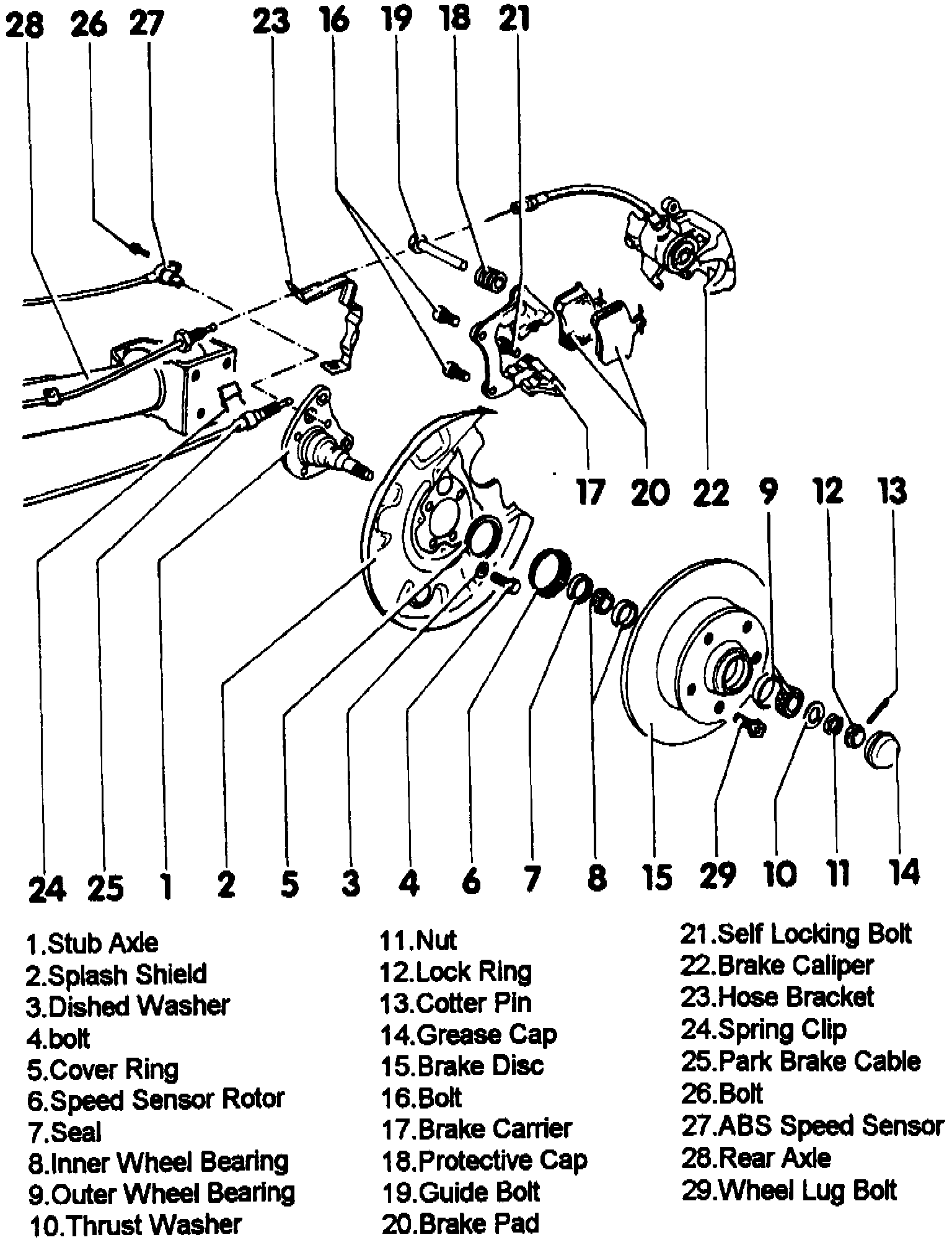 28 26 27 23 16 19 18 21

17 20 22 9 12 13

24 25 1 2 5 3 4 6 7 8 15 29 10 11 14

1.Stub Axle
2.Splash Shield
3.Dished Washer
4.bolt
5.Cover Ring
6.Speed Sensor Rotor
7.Seal
8.Inner Wheel Bearing
9.Outer Wheel Bearing
10.Thrust Washer

11.Nut
12.Lock Ring
13.Cotter Pin
14.Grease Cap
15.Brake Disc
16.Bolt
17.Brake Carrier
18.Protective Cap
19.Guide Bolt
20.Brake Pad

21.Self Locking Bolt
22.Brake Caliper
23.Hose Bracket
24.Spring Clip
25.Park Brake Cable
26.Bolt
27.ABS Speed Sensor
28.Rear Axle
29.Wheel Lug Bolt