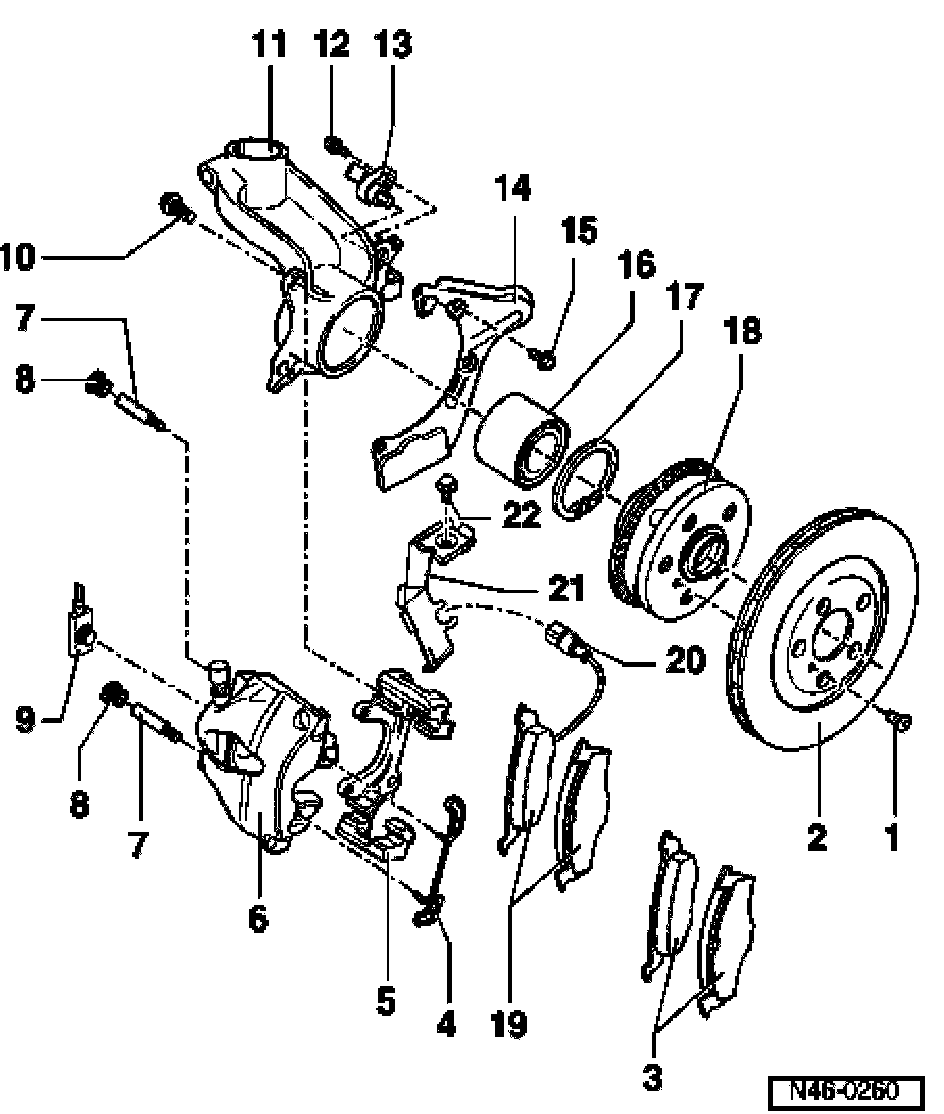 11
12
13
14
15
16
17
18
10
7
8
22
21
20
9
8
7
6
5
4
19
2
1
3
N46-0260