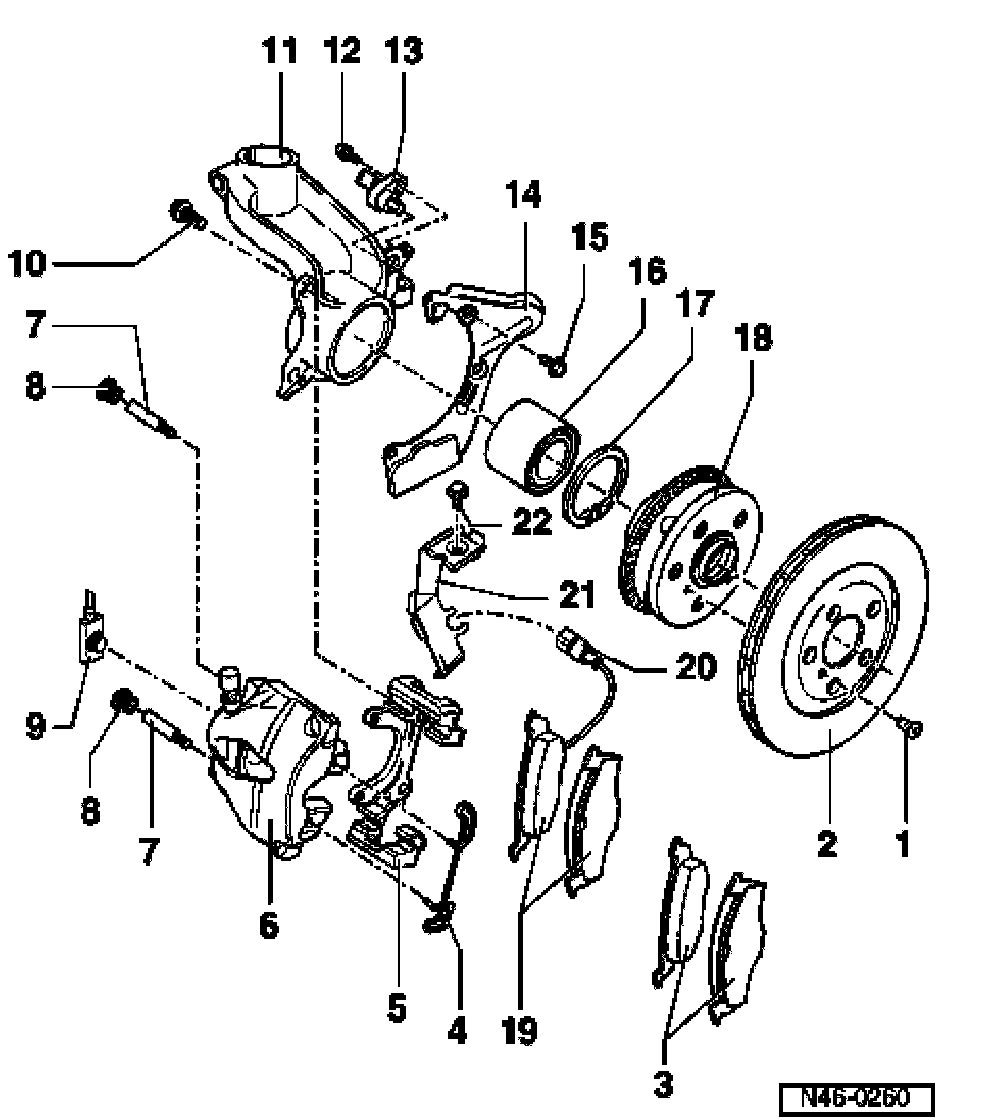 11
12
13
14
15
16
17
18
10
7
8
22
21
20
9
8
7
6
5
4
19
2
1
3
N46-0260