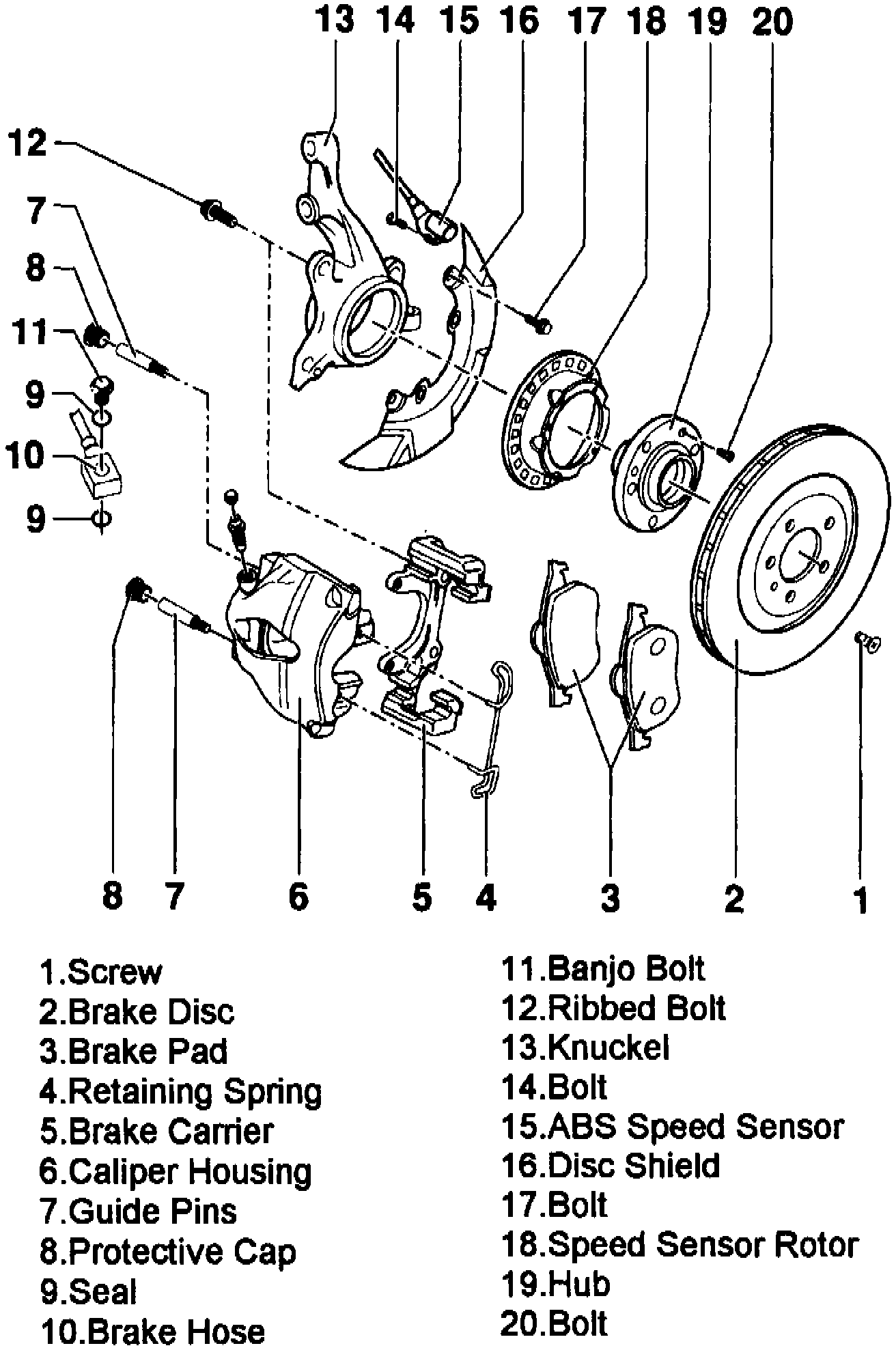 13 14 15 16 17 18 19 20

12

7

8

11

9

10

9

8 7 6 5 4 3 2 1

1.Screw
2.Brake Disc
3.Brake Pad
4.Retaining Spring
5.Brake Carrier
6.Caliper Housing
7.Guide Pins
8.Protective Cap
9.Seal
10.Brake Hose

11.Banjo Bolt
12.Ribbed Bolt
13.Knuckel
14.Bolt
15.ABS Speed Sensor
16.Disc Shield
17.Bolt
18.Speed Sensor Rotor
19.Hub
20.Bolt