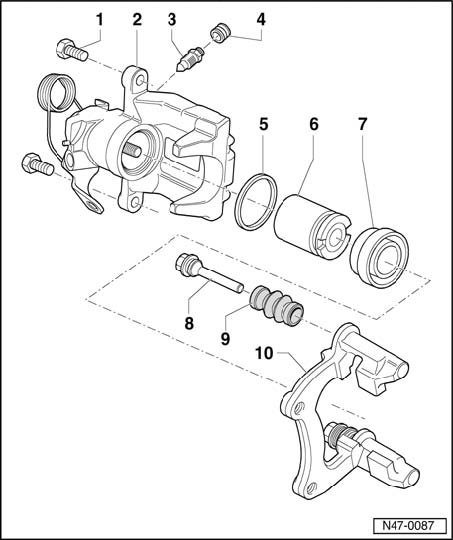 1
2
3
4
5
6
7
8
9
10
N47-0087