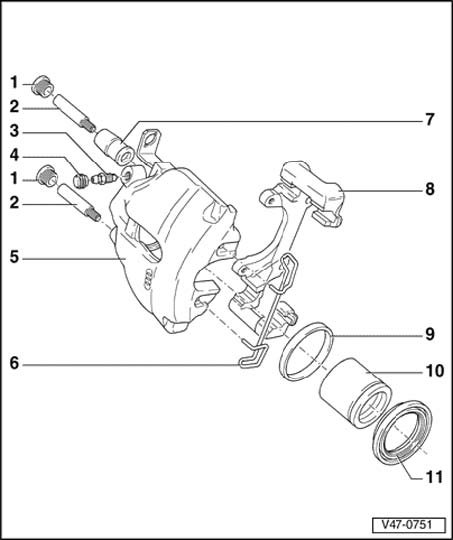 1
2
3
4
1
2
5
6
7
8
9
10
11
V47-0751