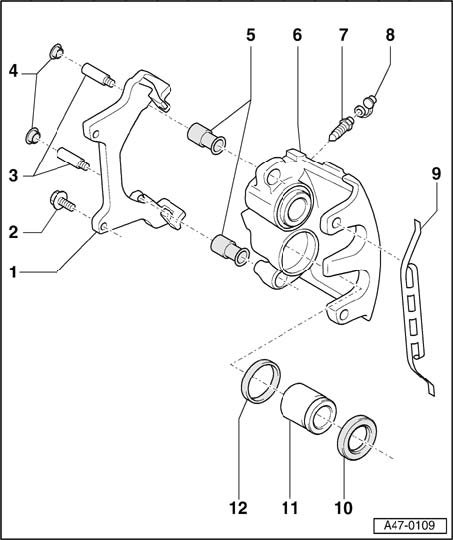 5
6
7
8
4
3
9
2
1
12
11
10
A47-0109