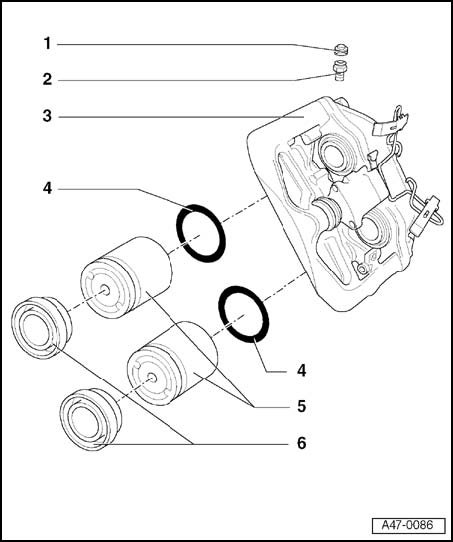 1
2
3
4
4
5
6
A47-0086