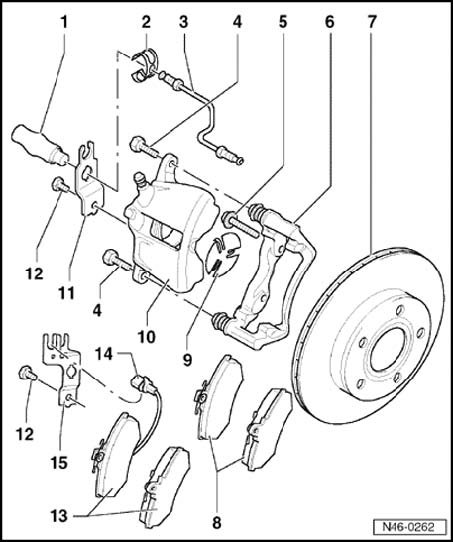 1
2
3
4
5
6
7
12
11
4
10
9
14
12
15
13
8
N46-0262