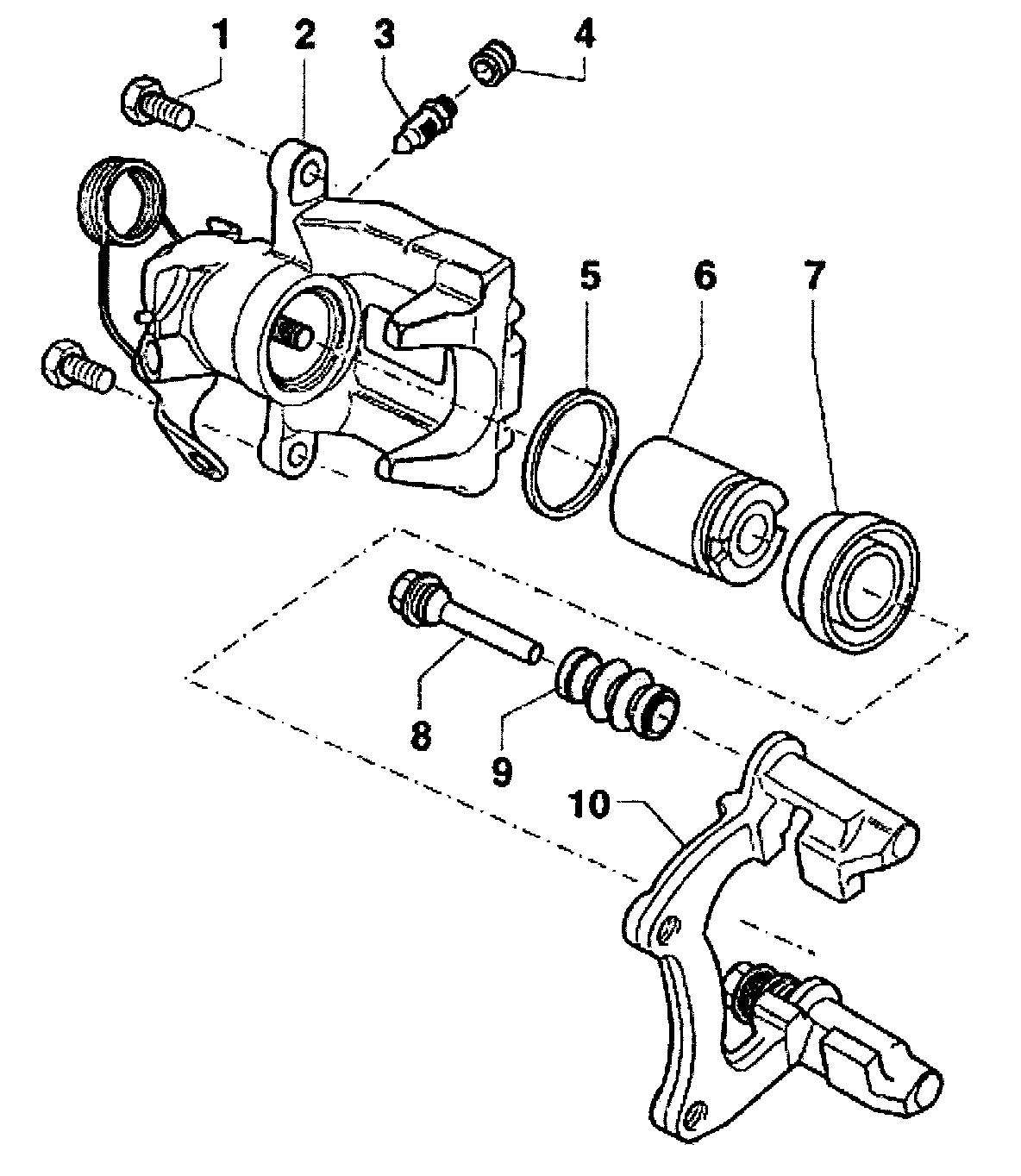 1
2
3
4
5
6
7
8
9
10