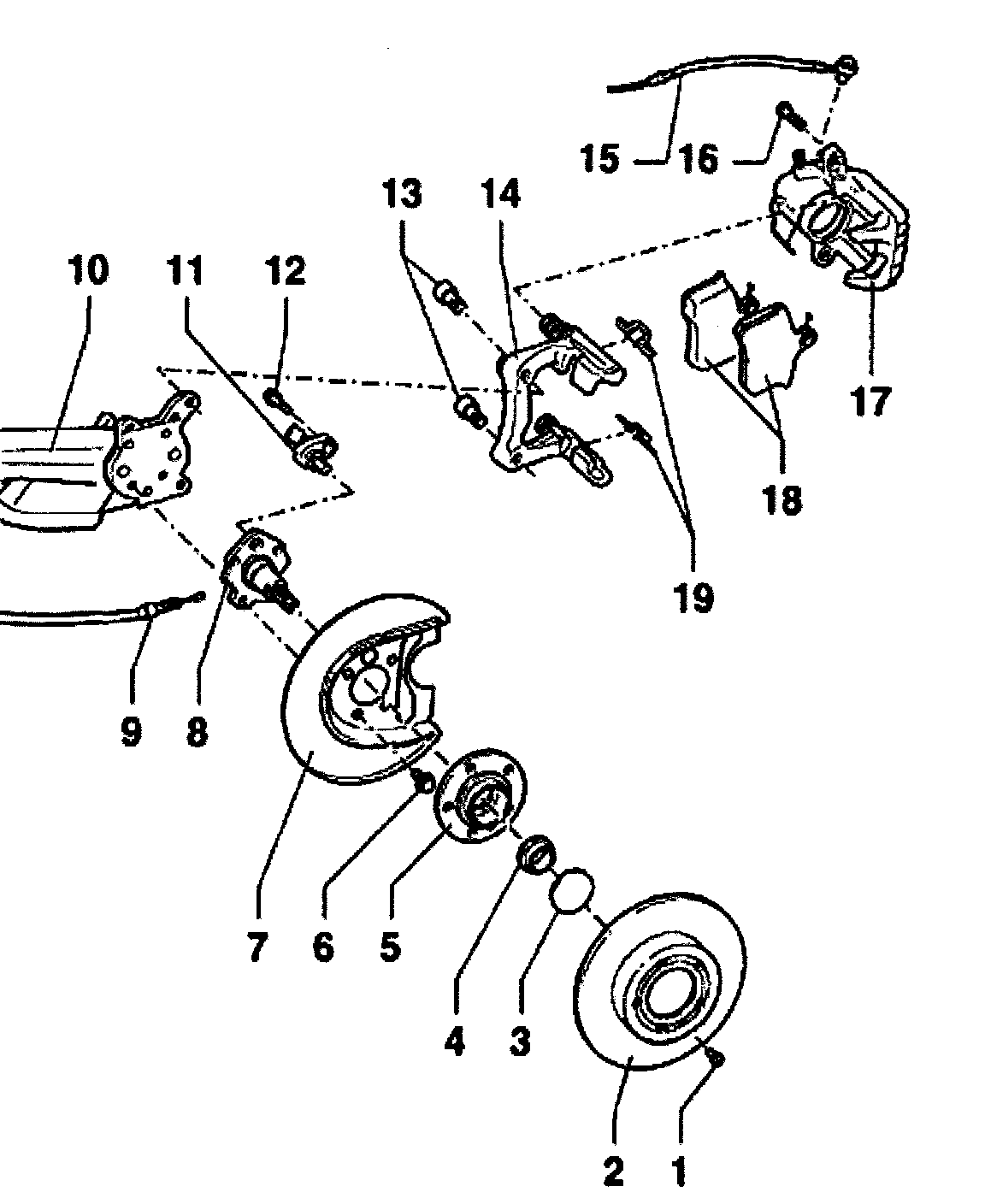 15 16
13 14
10 11 12
17
18
19
9 8
7 6 5
4 3
2 1