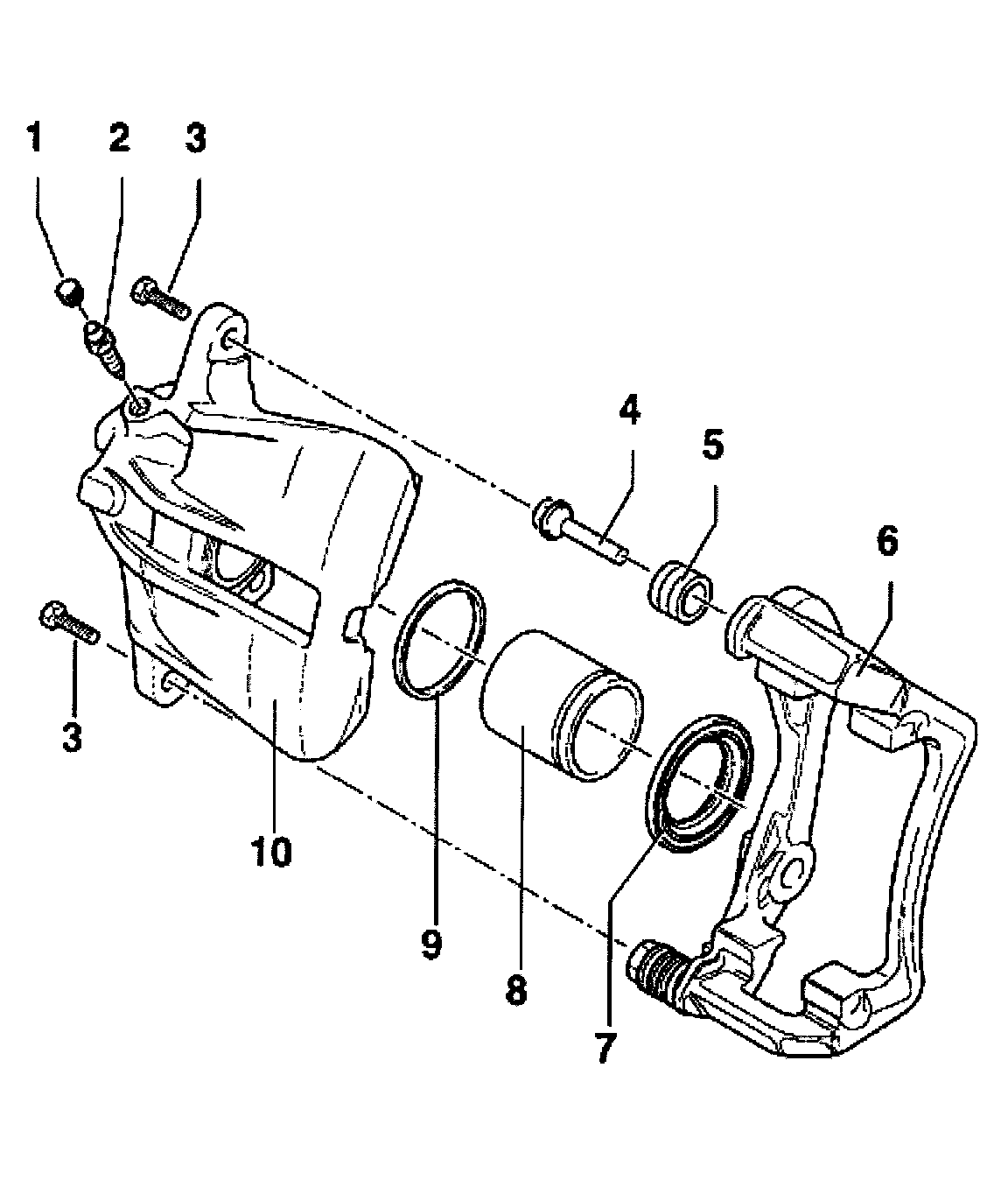 1
2
3
4
5
6
3
10
9
8
7