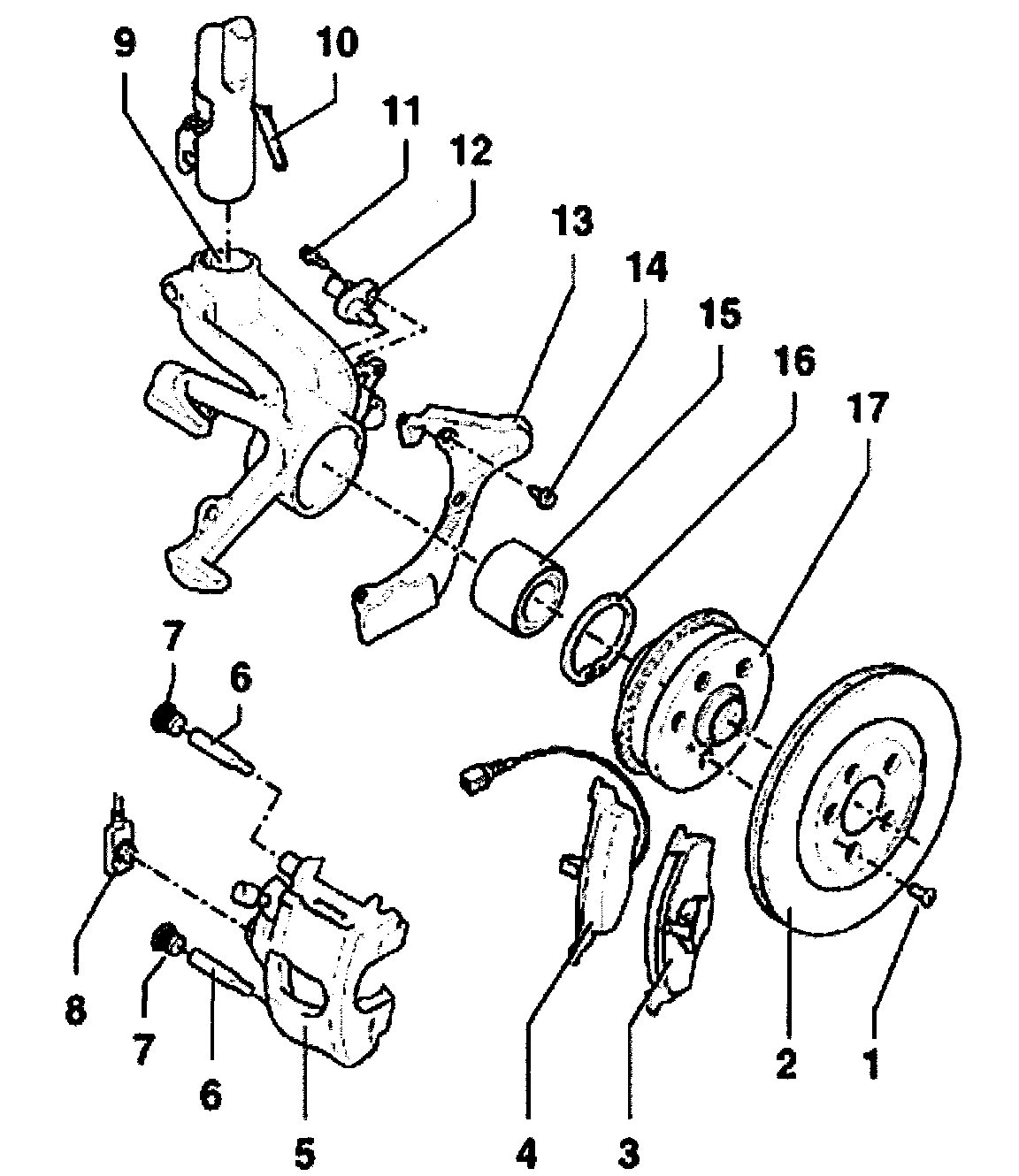 9
10
11
12
13
14
15
16
17
7
6
8
7
6
5
4
3
2
1