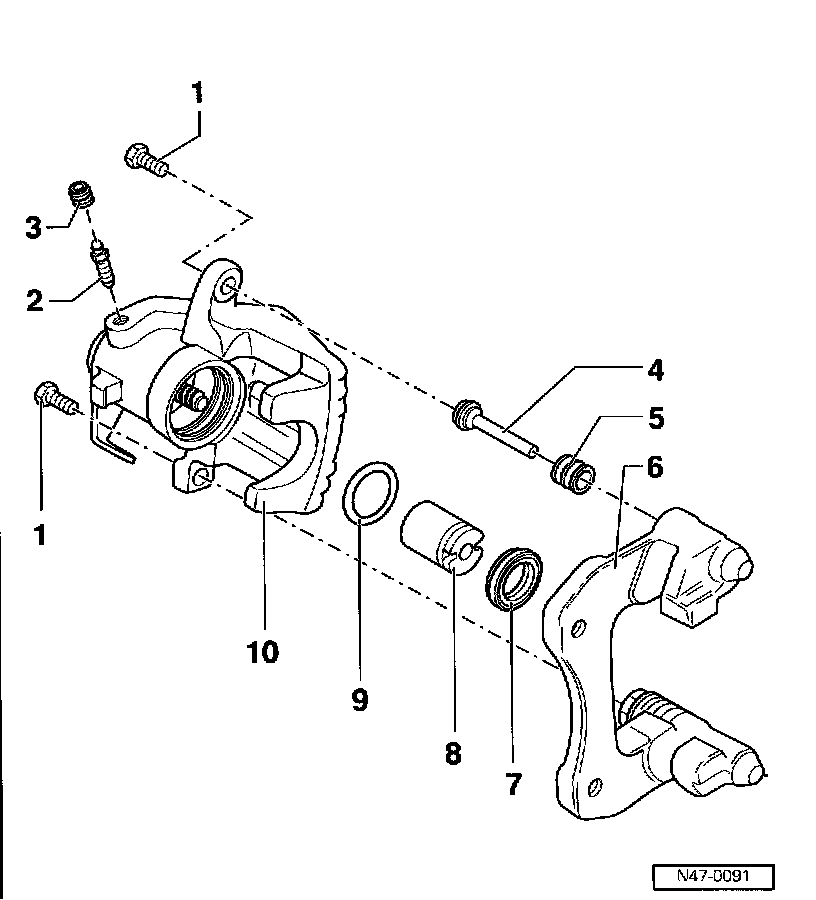 1
3
2
4
5
6
1
10
9
8
7
N47-0091