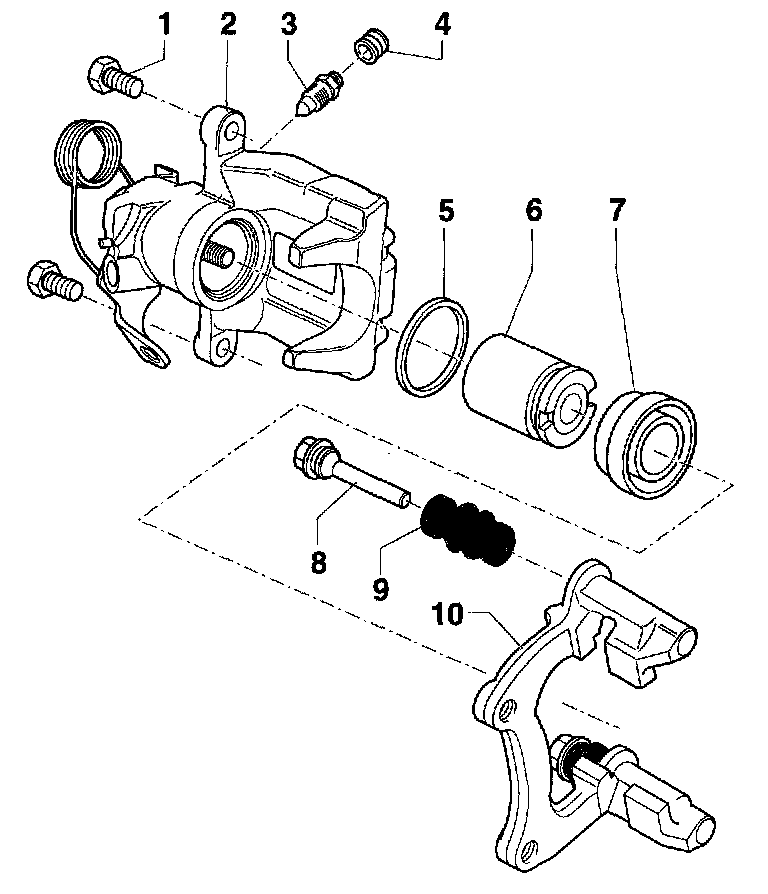 1
2
3
4
5
6
7
8
9
10