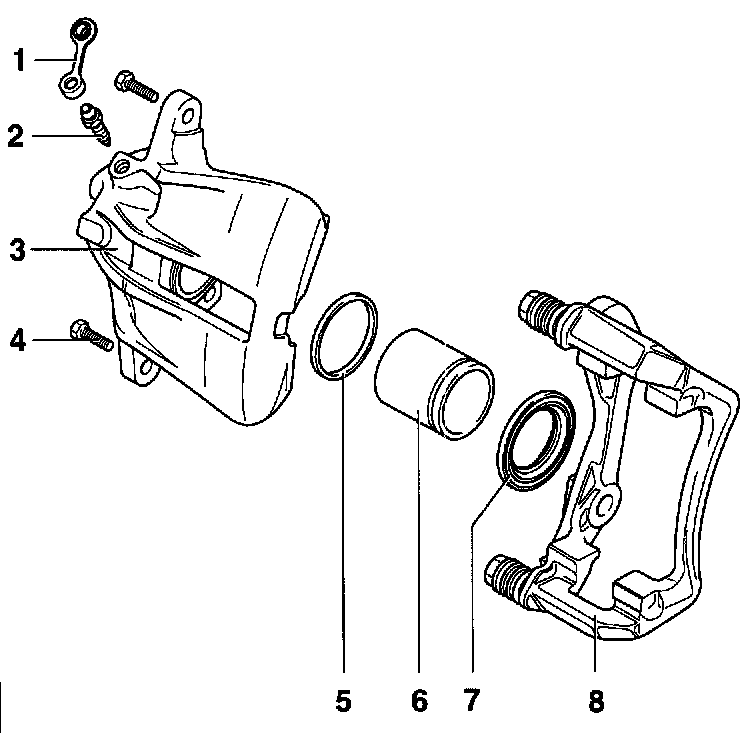 1
2
3
4
5
6
7
8