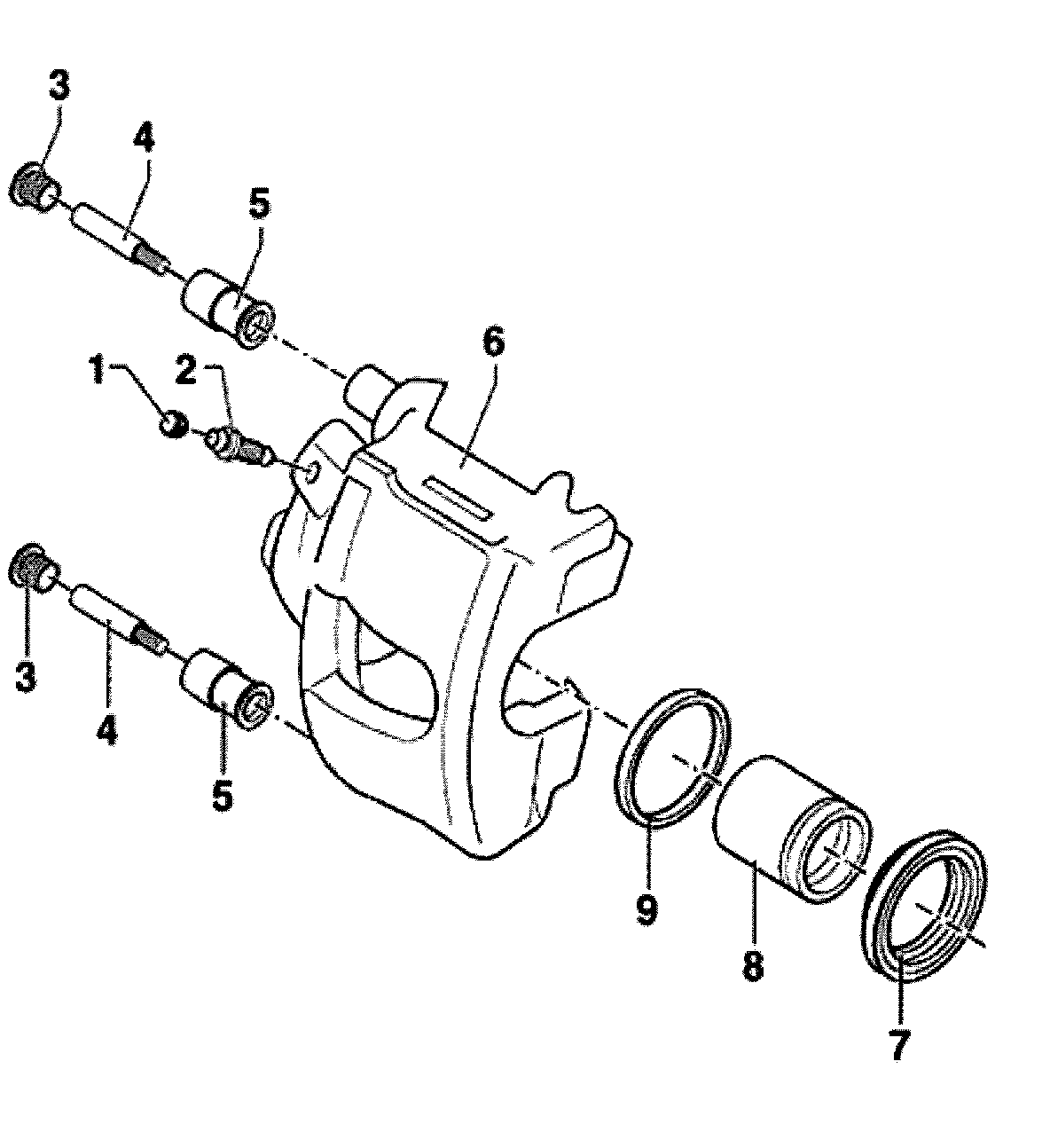 3
4
5
1
2
6
3
4
5
9
8
7