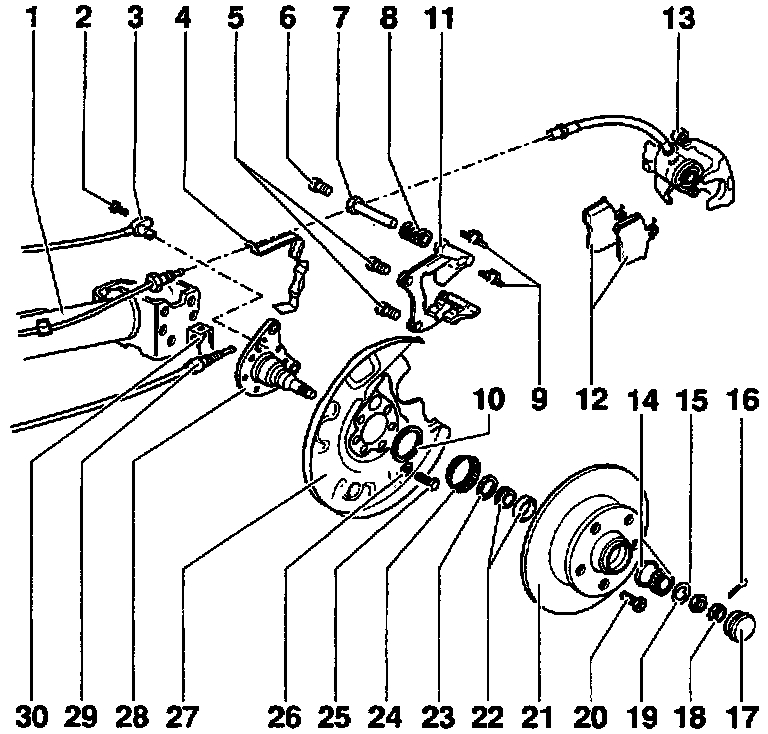 1 2 3 4 5 6 7 8 11 13

10 9 12 14 15 16

30 29 28 27 26 25 24 23 22 21 20 19 18 17