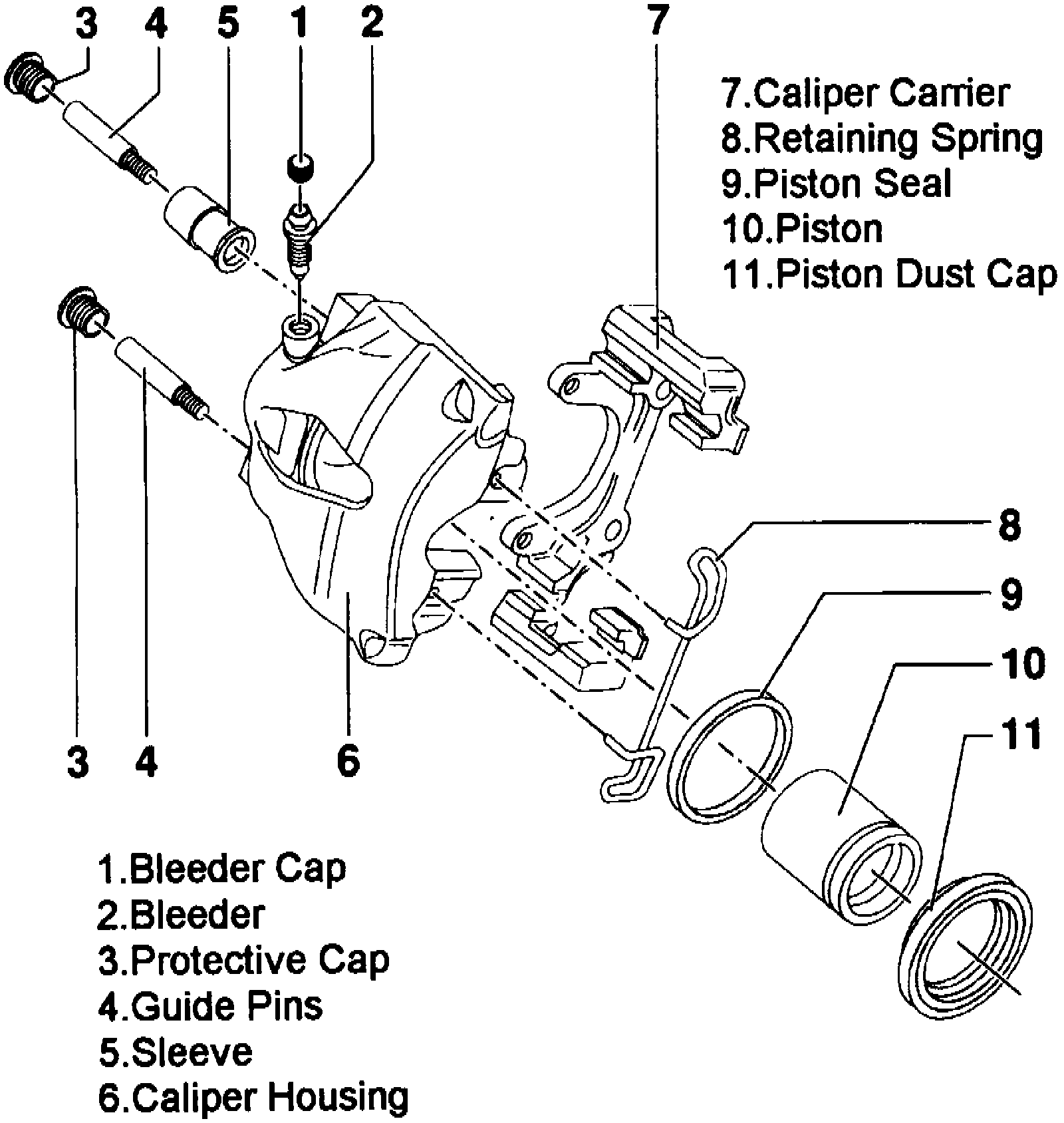 3 4 5 1 2 7

7.Caliper Carrier
8.Retaining Spring
9.Piston Seal
10.Piston
11.Piston Dust Cap

8
9
10
11

3 4 6

1.Bleeder Cap
2.Bleeder
3.Protective Cap
4.Guide Pins
5.Sleeve
6.Caliper Housing