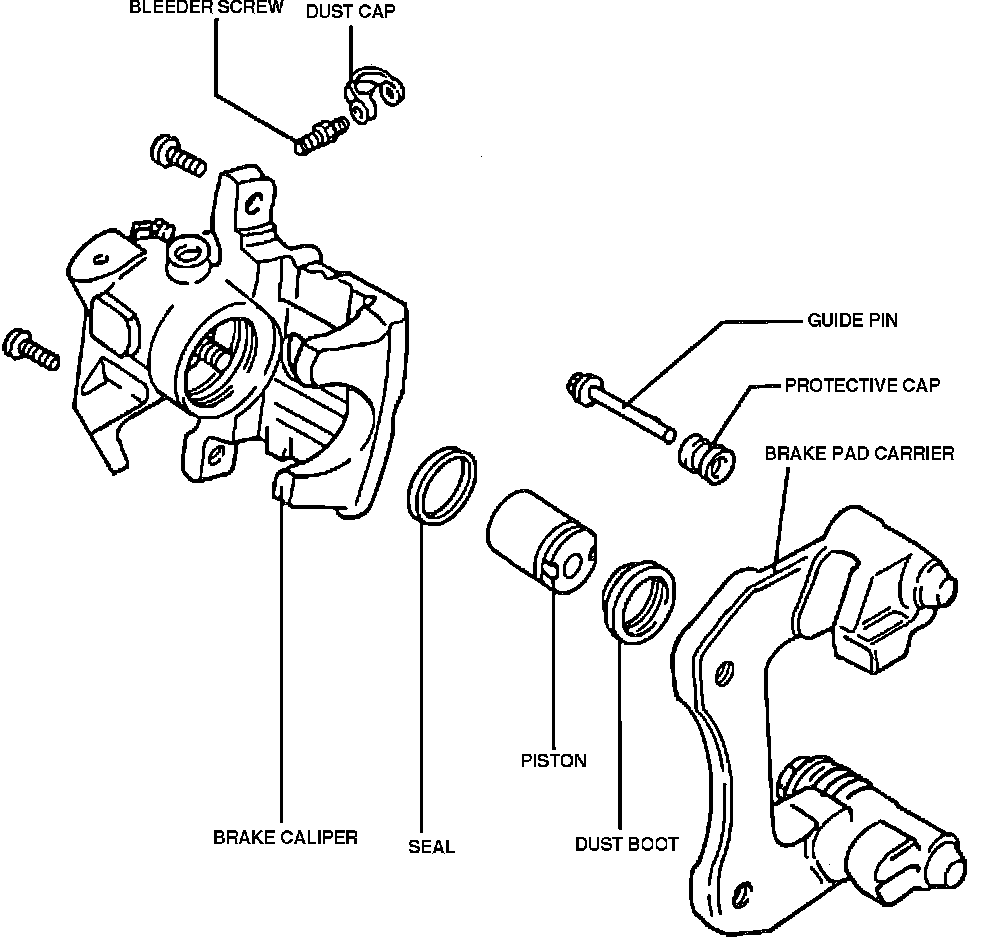 BLEEDER SCREW
DUST CAP
GUIDE PIN
PROTECTIVE CAP
BRAKE PAD CARRIER
PISTON
BRAKE CALIPER
SEAL
DUST BOOT