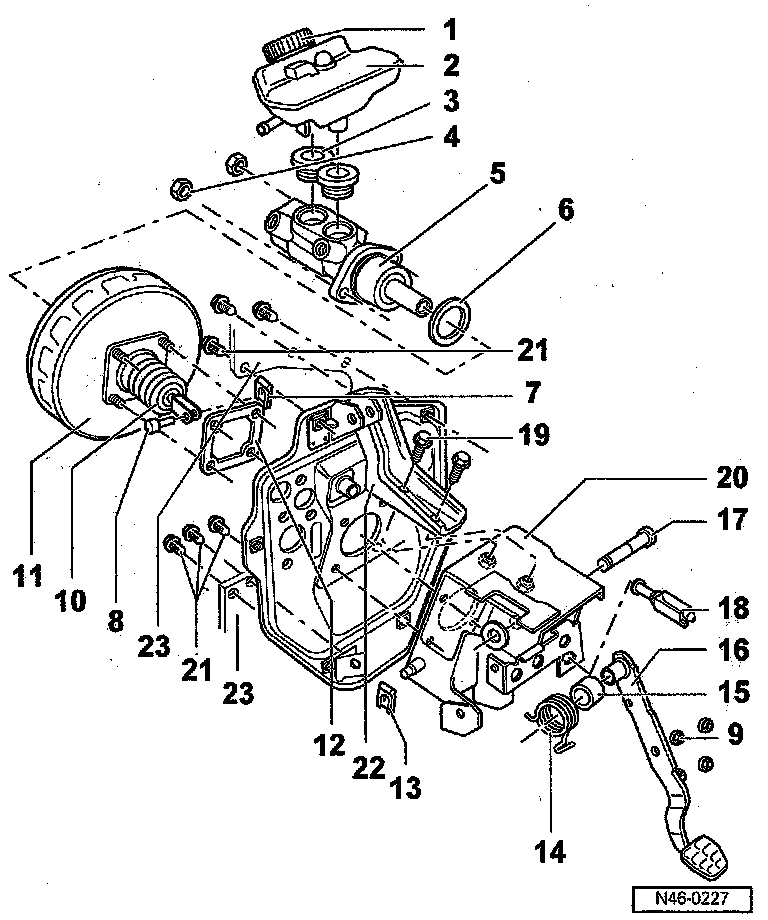 1
2
3
4
5
6
21
7
19
20
17
18
16
15
9
14
13
22
12
23
21
23
8
10
11
N46-0227