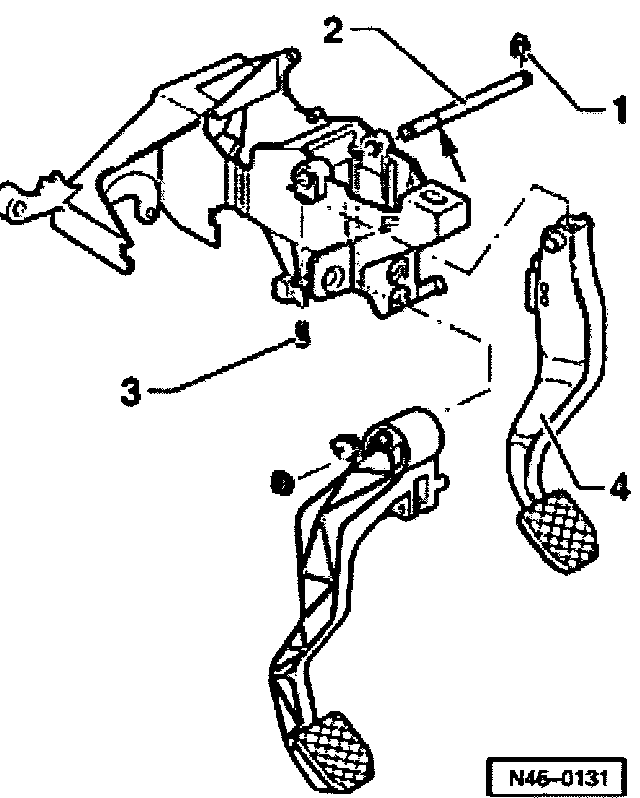 2

1

3

4

N46-0131