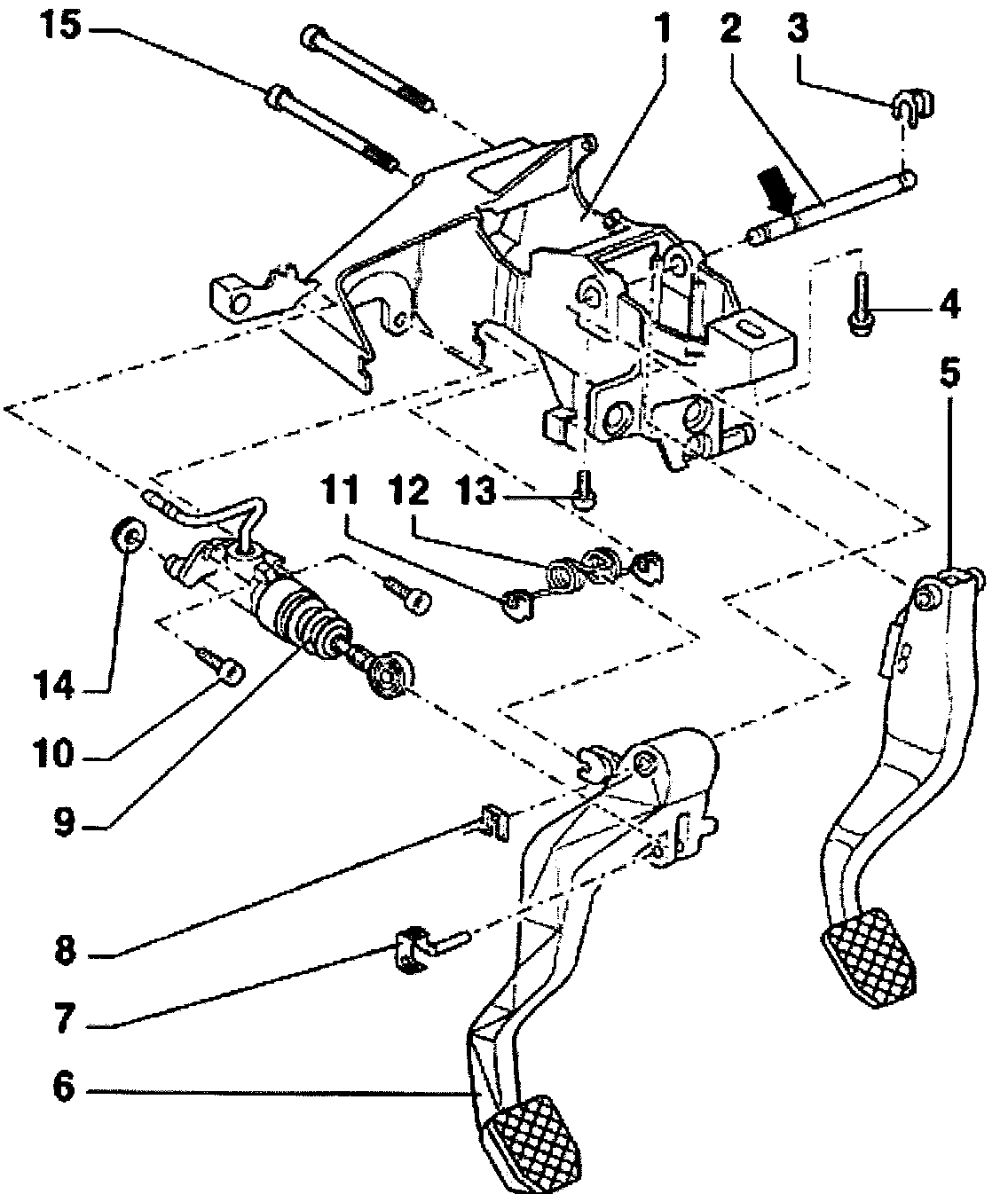 15
1
2
3
4
5
11
12
13
14
10
9
8
7
6