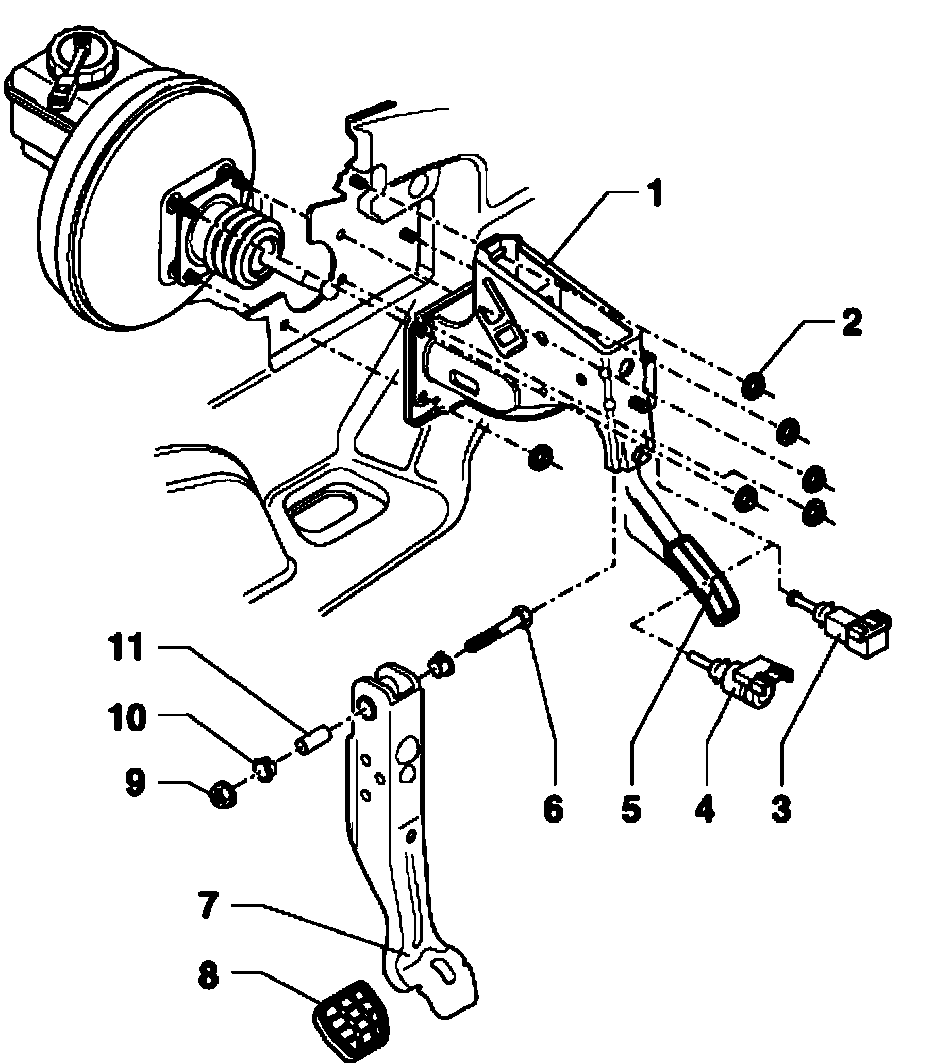 1
2
11
10
9
6
5
4
3
7
8