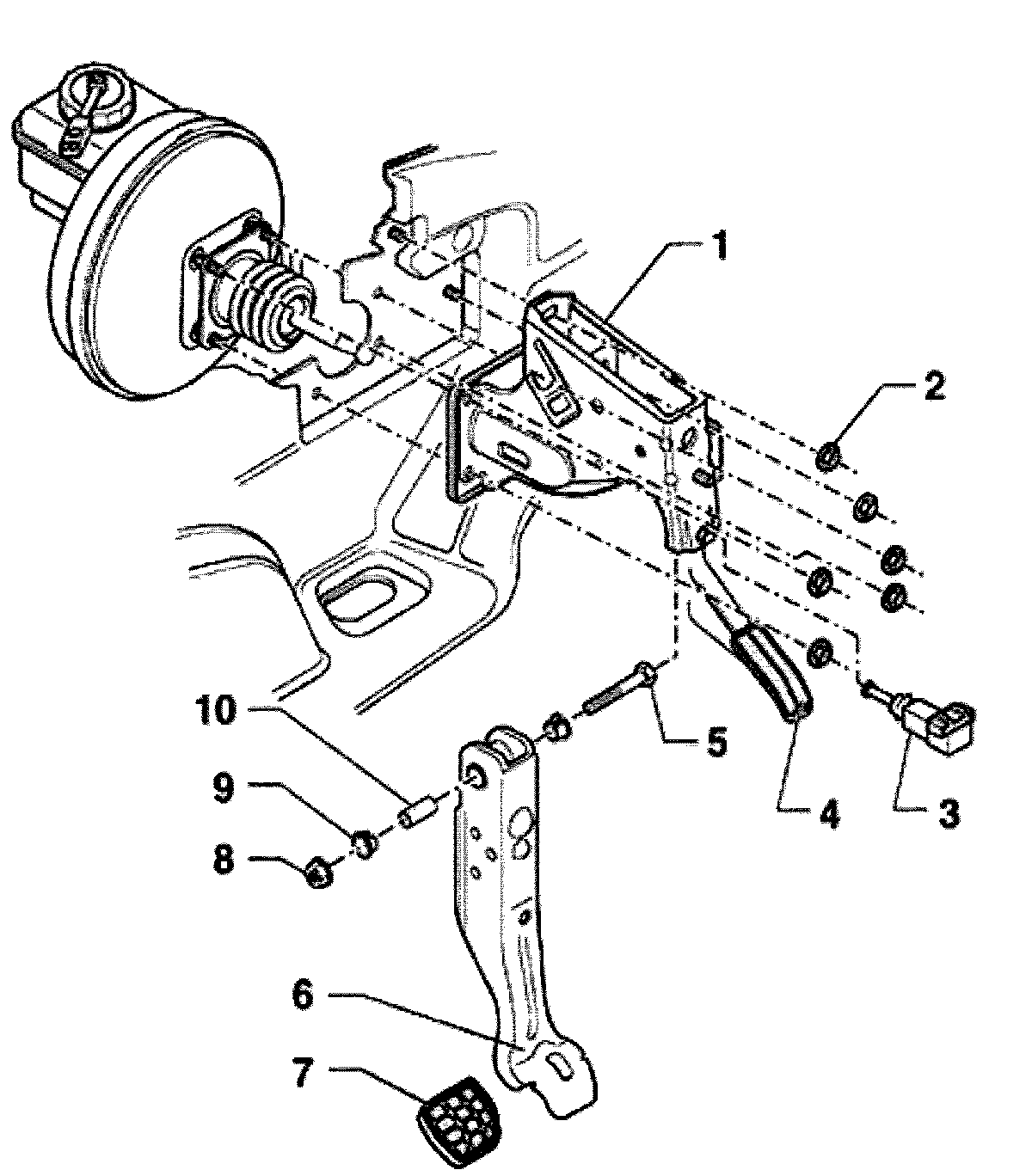 1
2
10
5
9
8
4
3
6
7