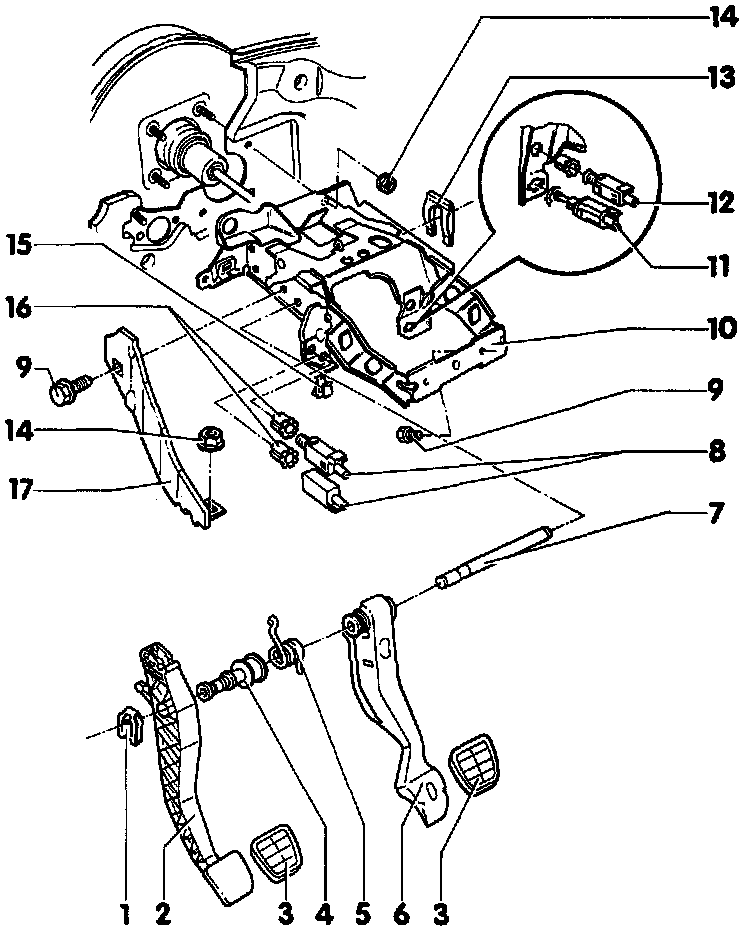 14
13
12
11
15
16
10
9
9
14
8
17
7
1
2
3
4
5
6
3