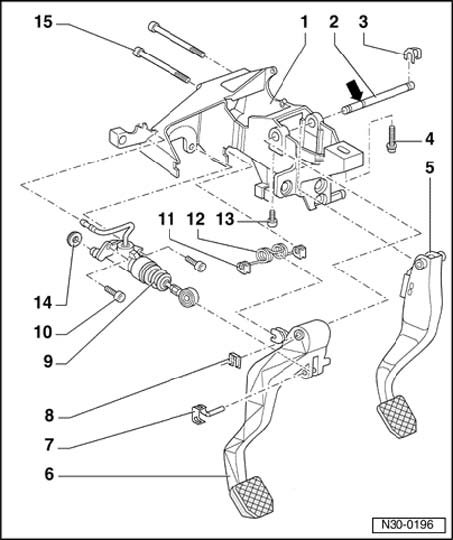 15
1
2
3
4
5
11
12
13
14
10
9
8
7
6
N30-0196