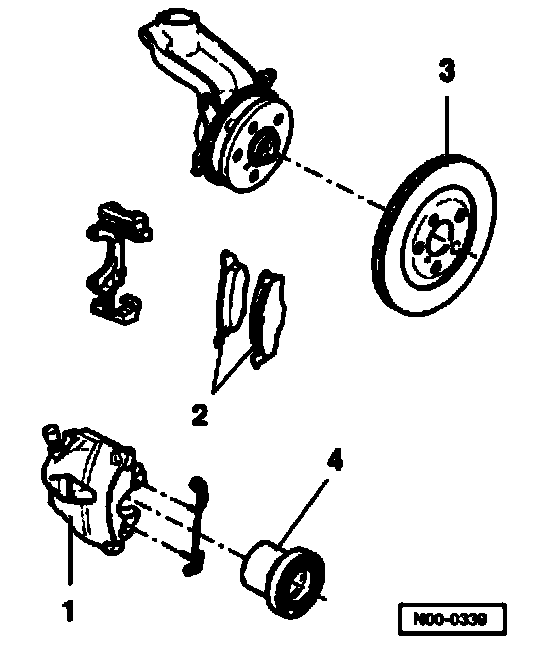 3

2

4

1

N00-0339