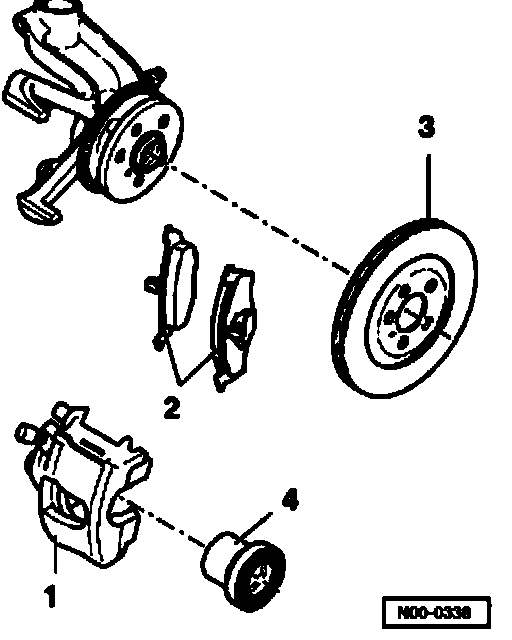 3

2

4

1

N00-0338