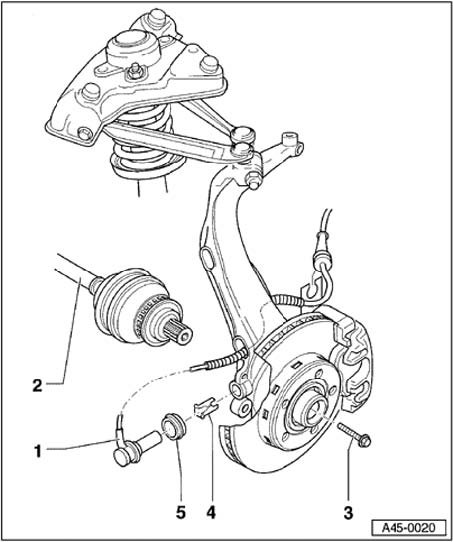 2

1

5

4

3

A45-0020