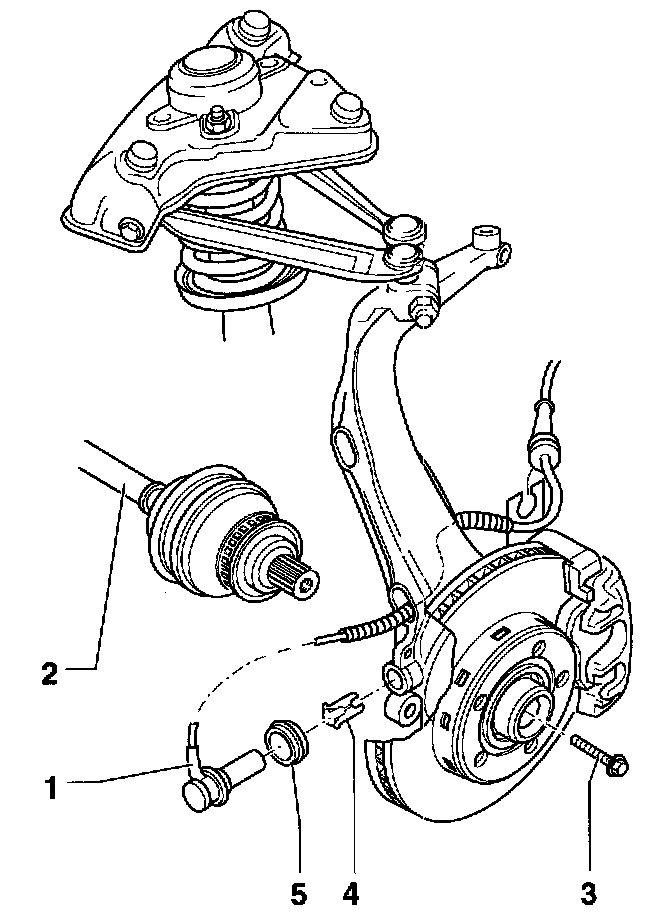 2

1

5 4 3