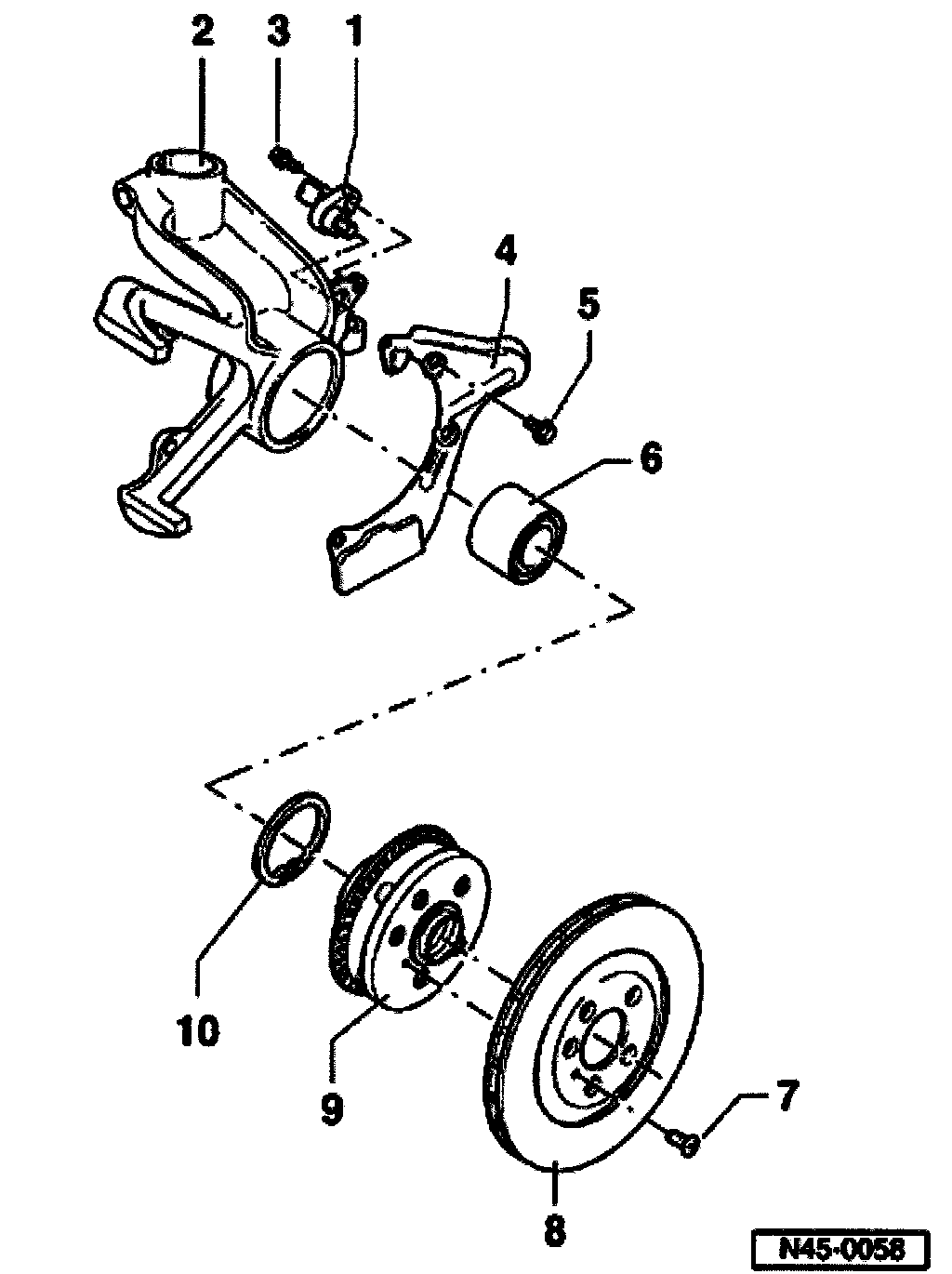 2
3
1
4
5
6
10
9
7
8
N45-0058