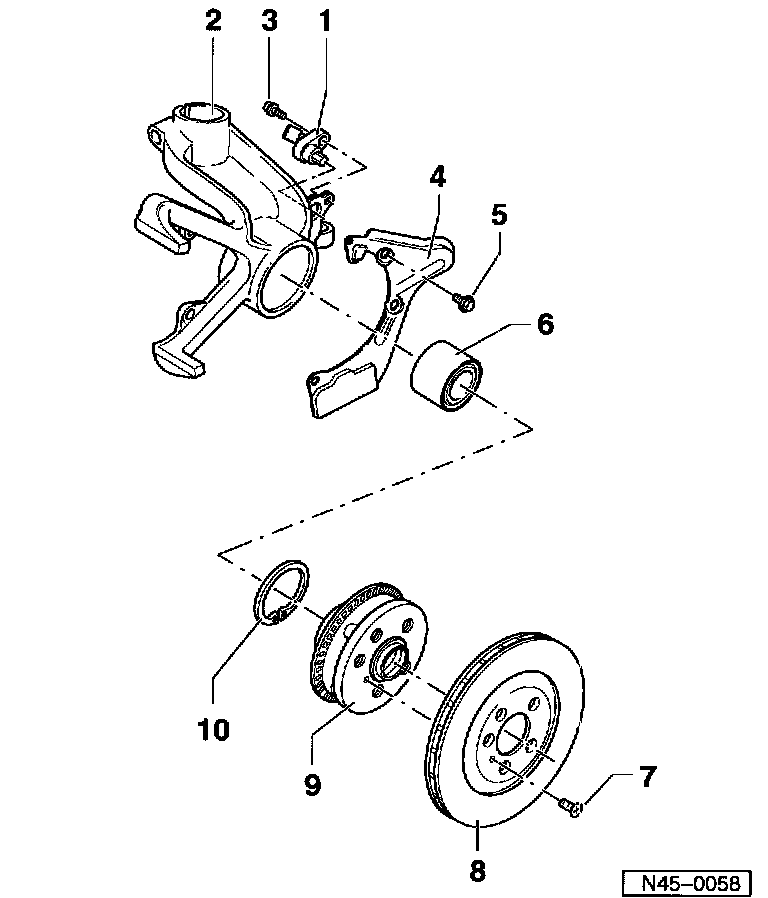 2
3
1
4
5
6
10
9
7
8
N45–0058