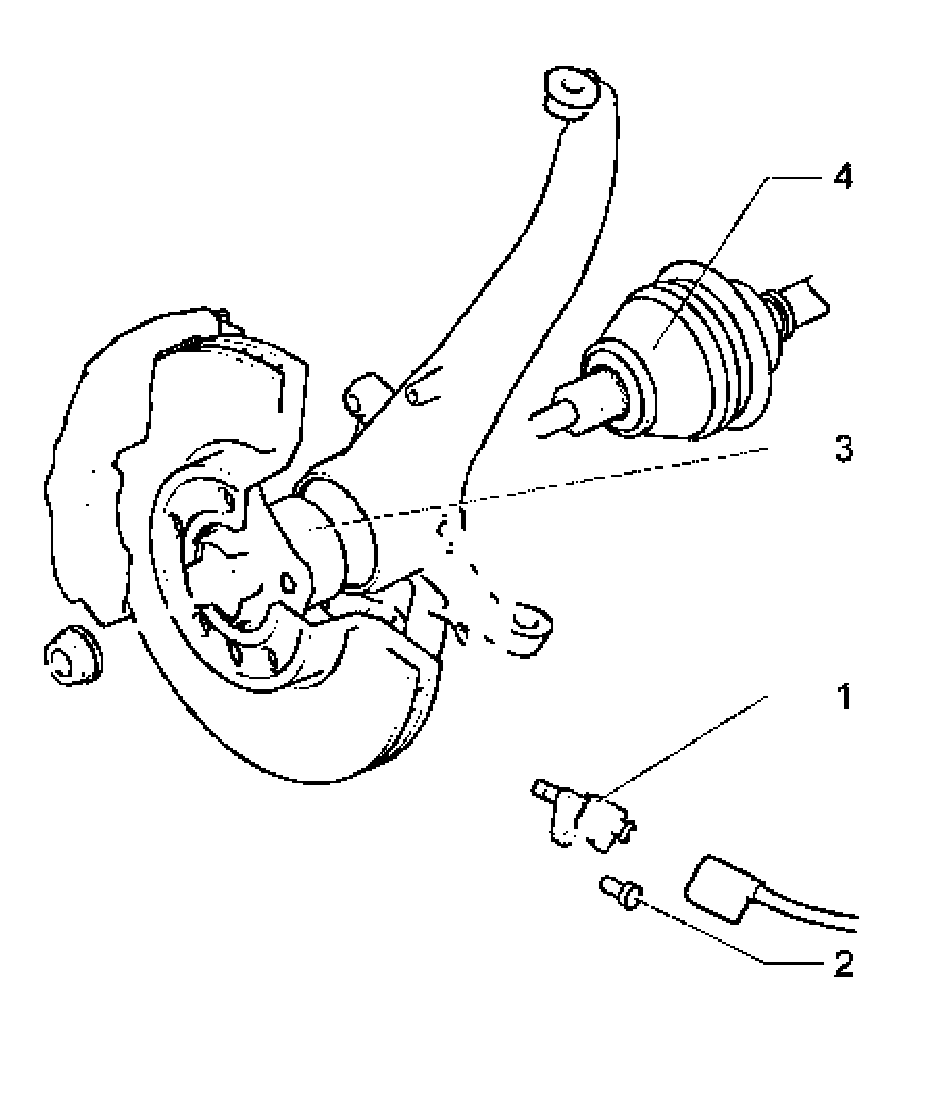 4
3
1
2