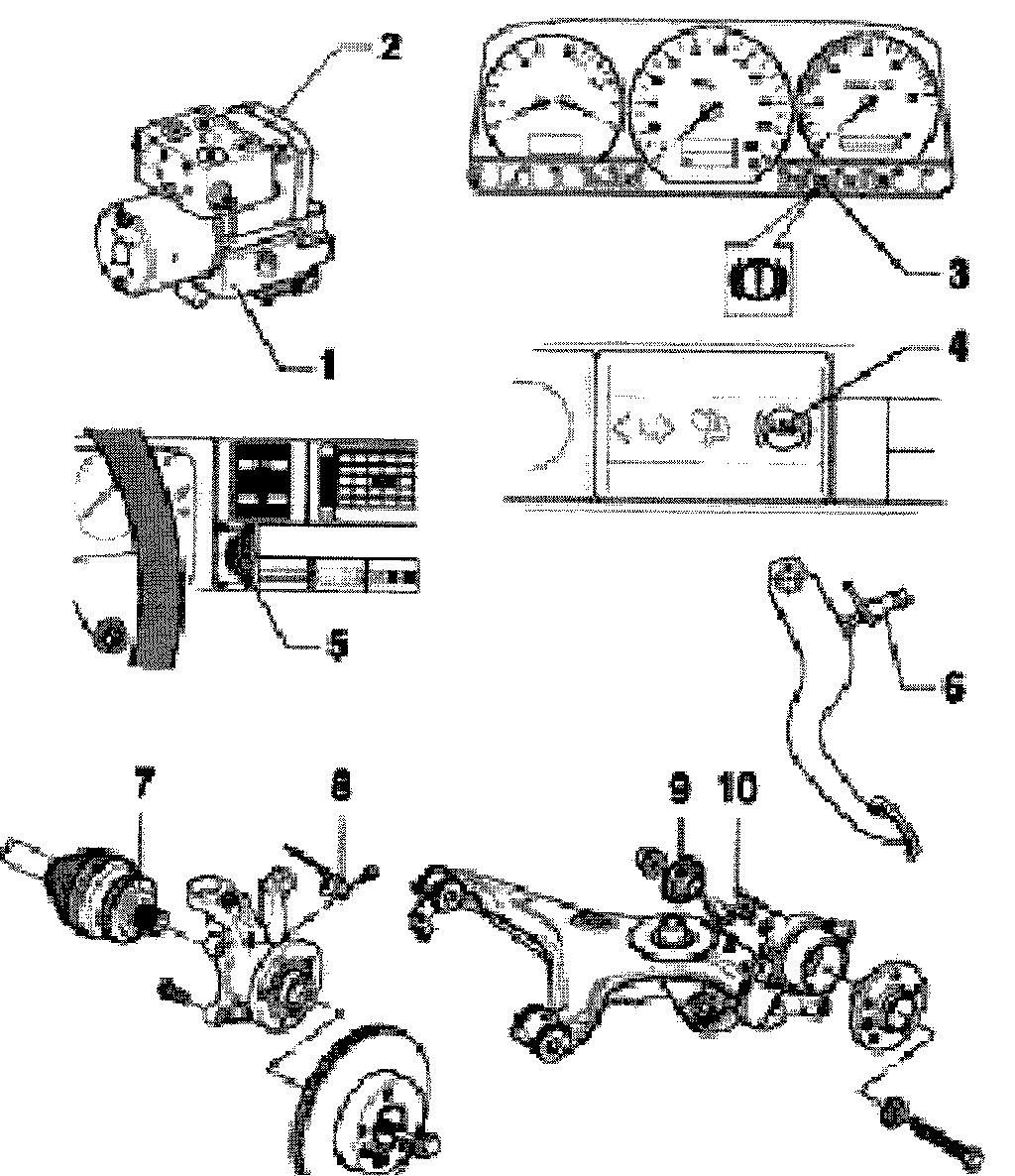 2
3
1
4
5
6
7
8
9
10