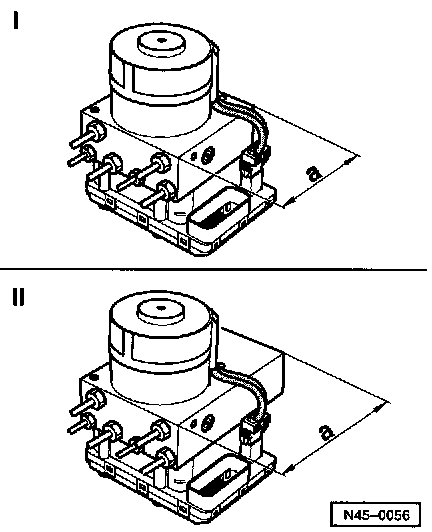 I

a

II

a

N45–0056