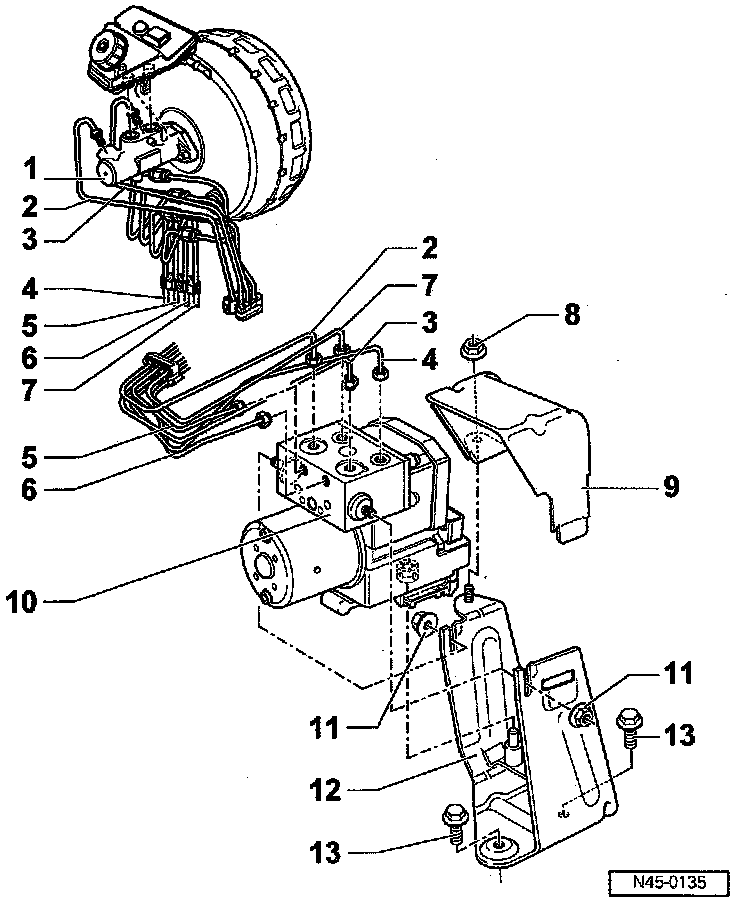 1
2
3
4
5
6
7
2
7
3
4
8
5
6
9
10
11
11
13
12
13
N45-0135