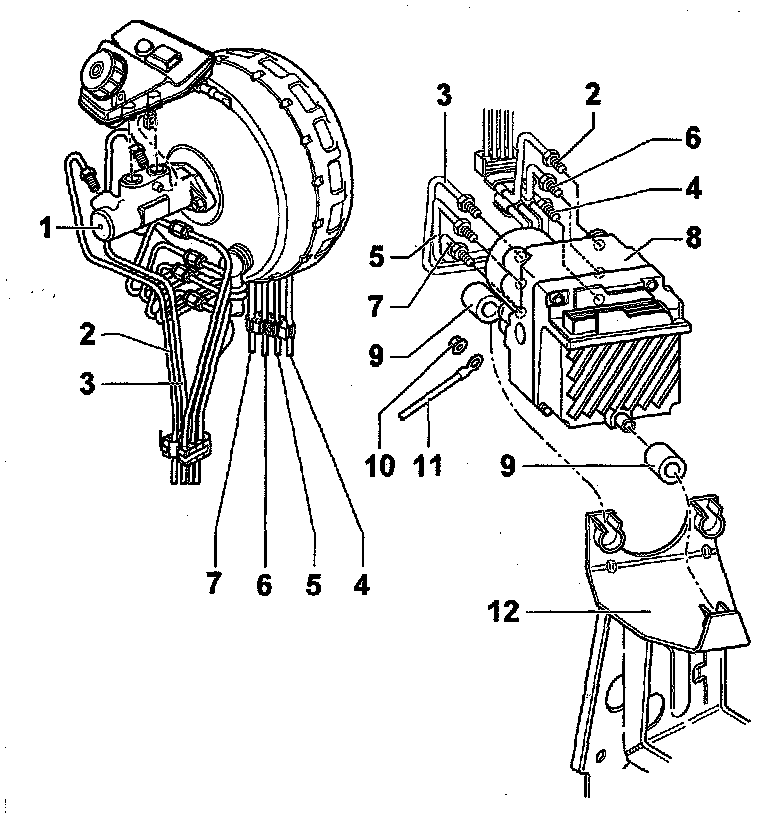 1
2
3
7
6
5
4
3
2
6
4
8
5
7
9
10
11
9
12