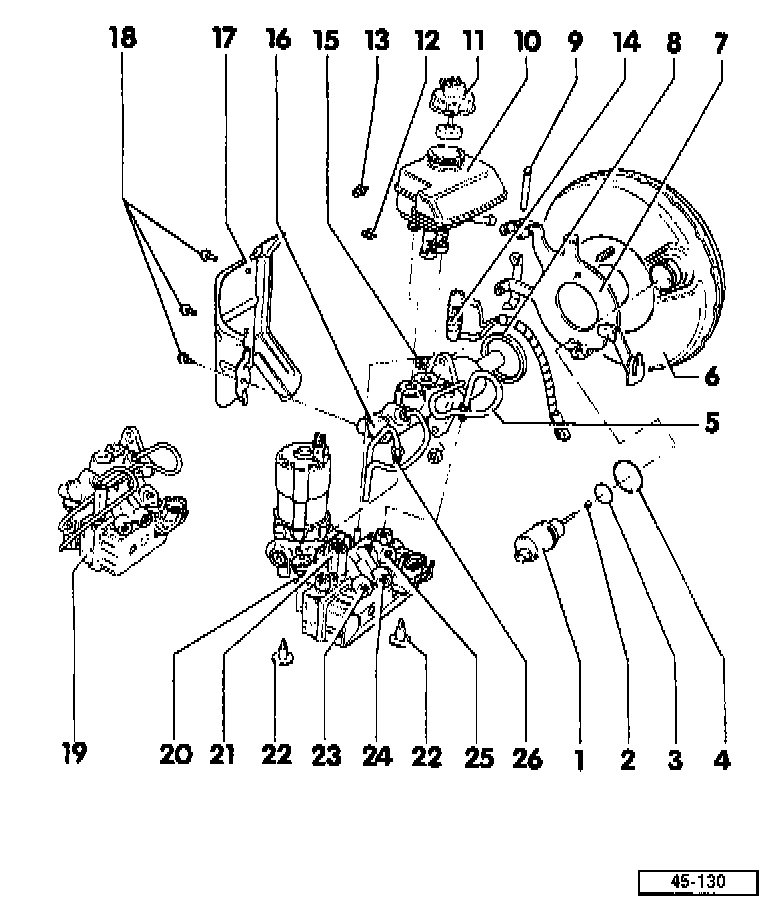 18 17 16 15 13 12 11 10 9 14 8 7

6

5

19

20 21 22 23 24 22 25 26 1 2 3 4

45-130