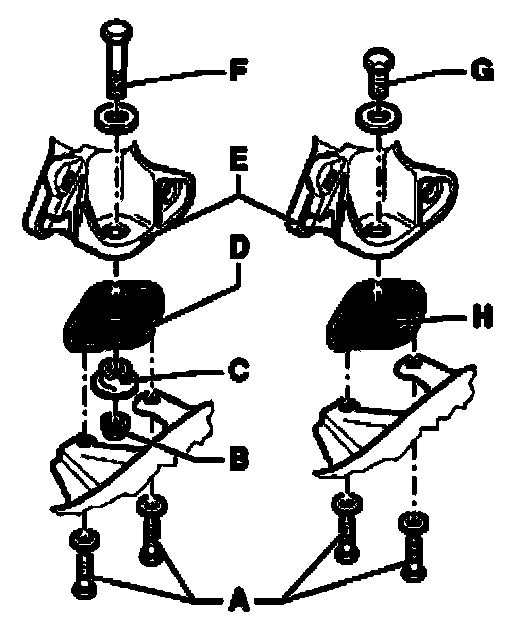 F
G
E
D
H
C
B
A