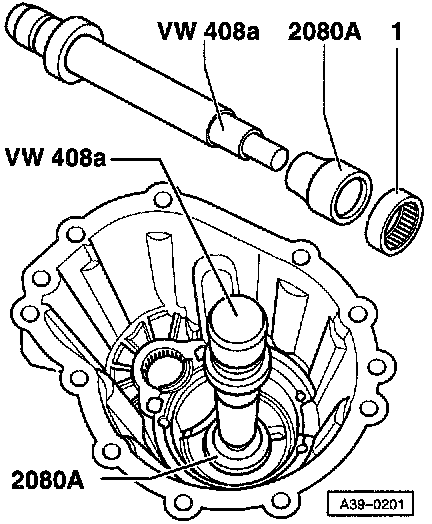 VW 408a
2080A
1
VW 408a
2080A
A39-0201