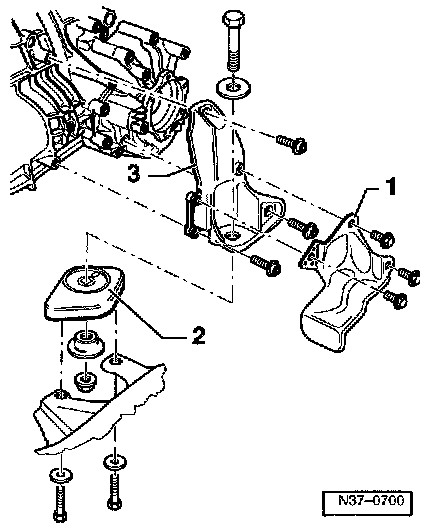 3
1
2
N37–0700