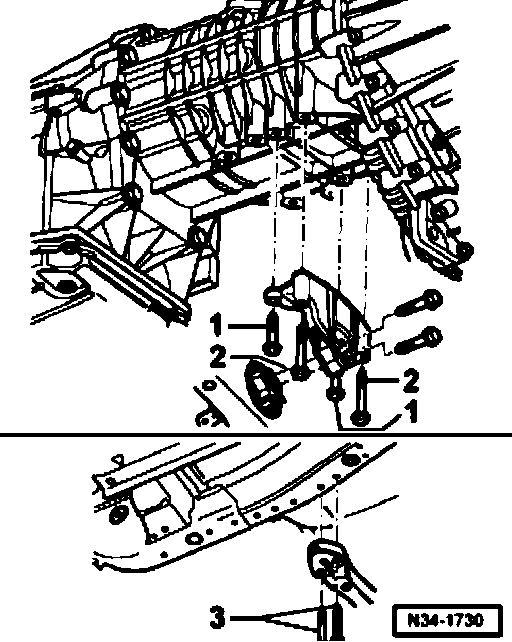 1
2
2
1
3
N34-1730