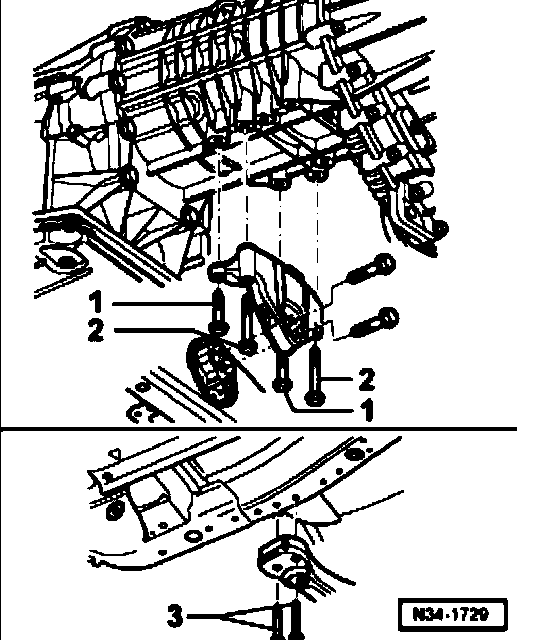 1
2
2
1
3
N34-1729