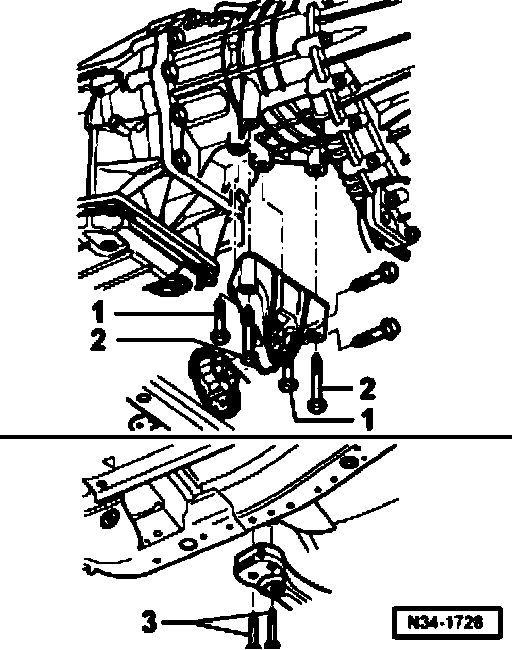 1
2
2
1
3
N34-1726