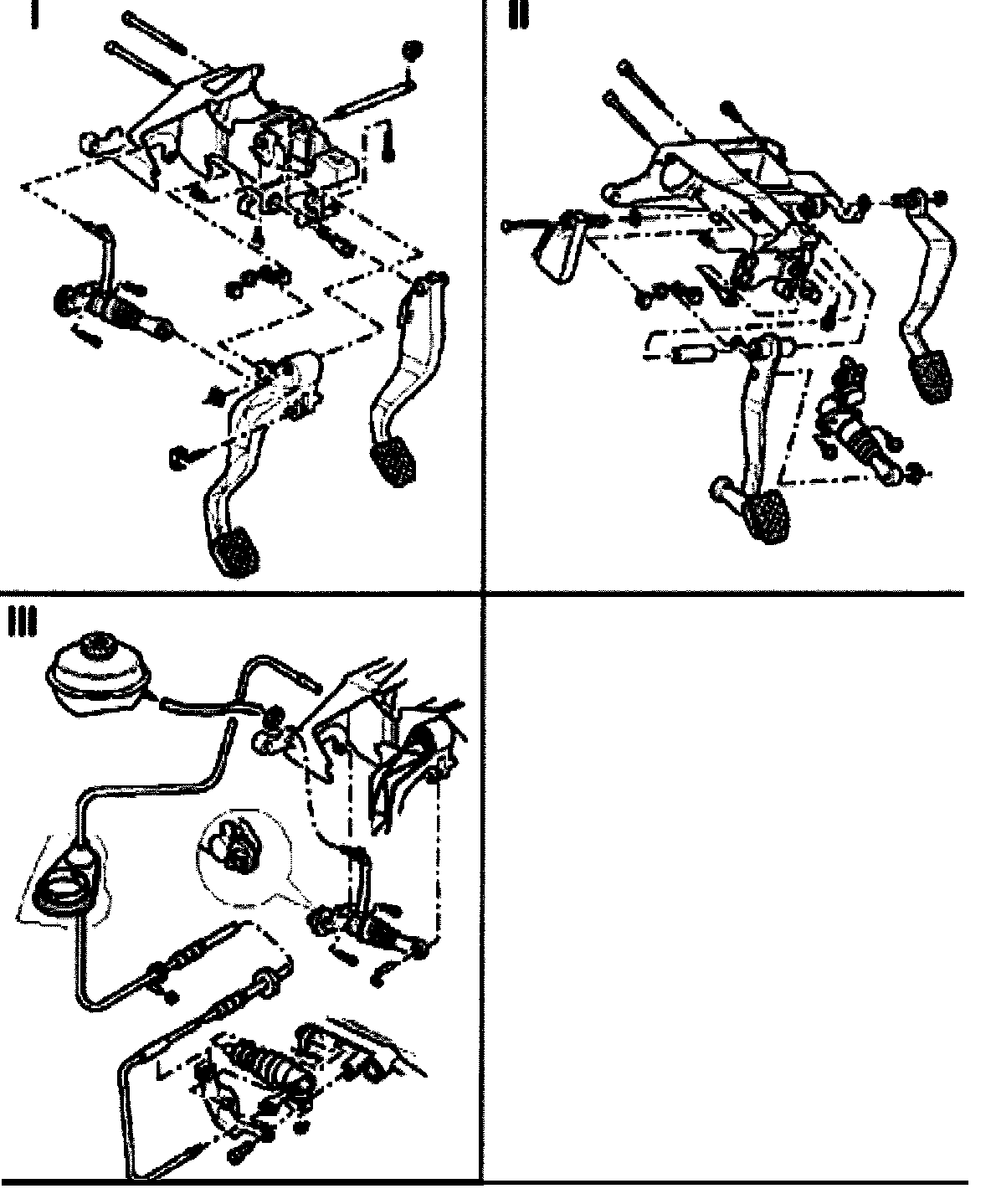 I

II

III